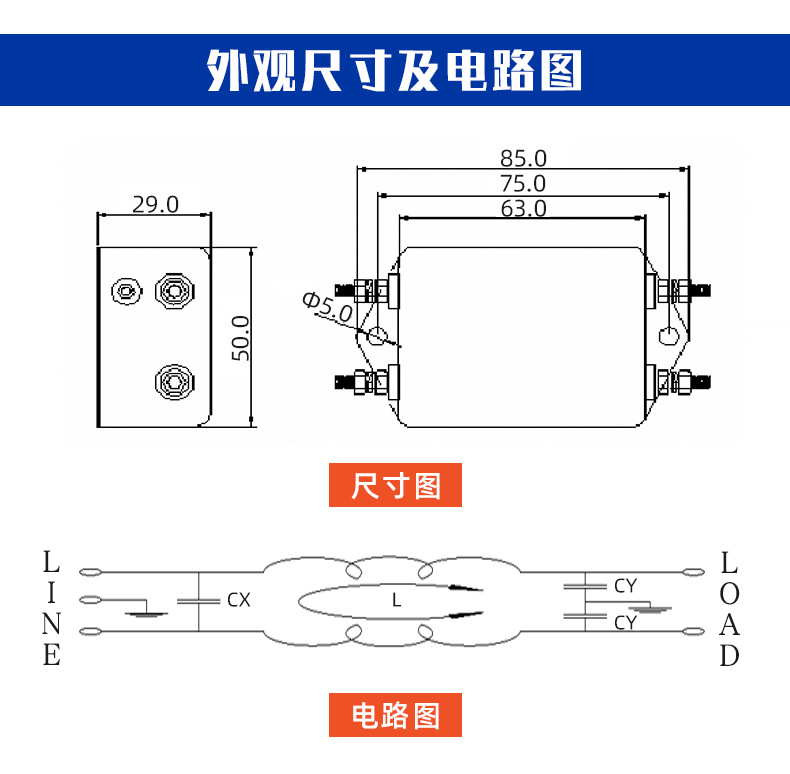 外观尺寸及电路图

29.0

50.0

85.0
75.0
63.0

Φ5.0

尺寸图

LINE

CX

L

CY
CY

LOAD

电路图