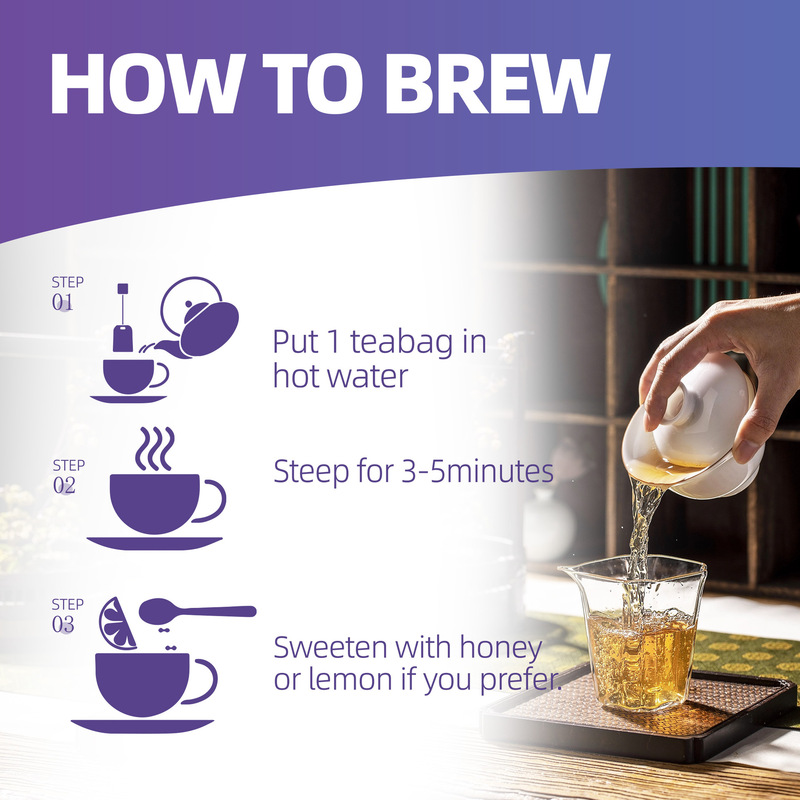 HOW TO BREW

STEP 01

Put 1 teabag in hot water

STEP 02

Steep for 3-5minutes

STEP 03

Sweeten with honey or lemon if you prefer.