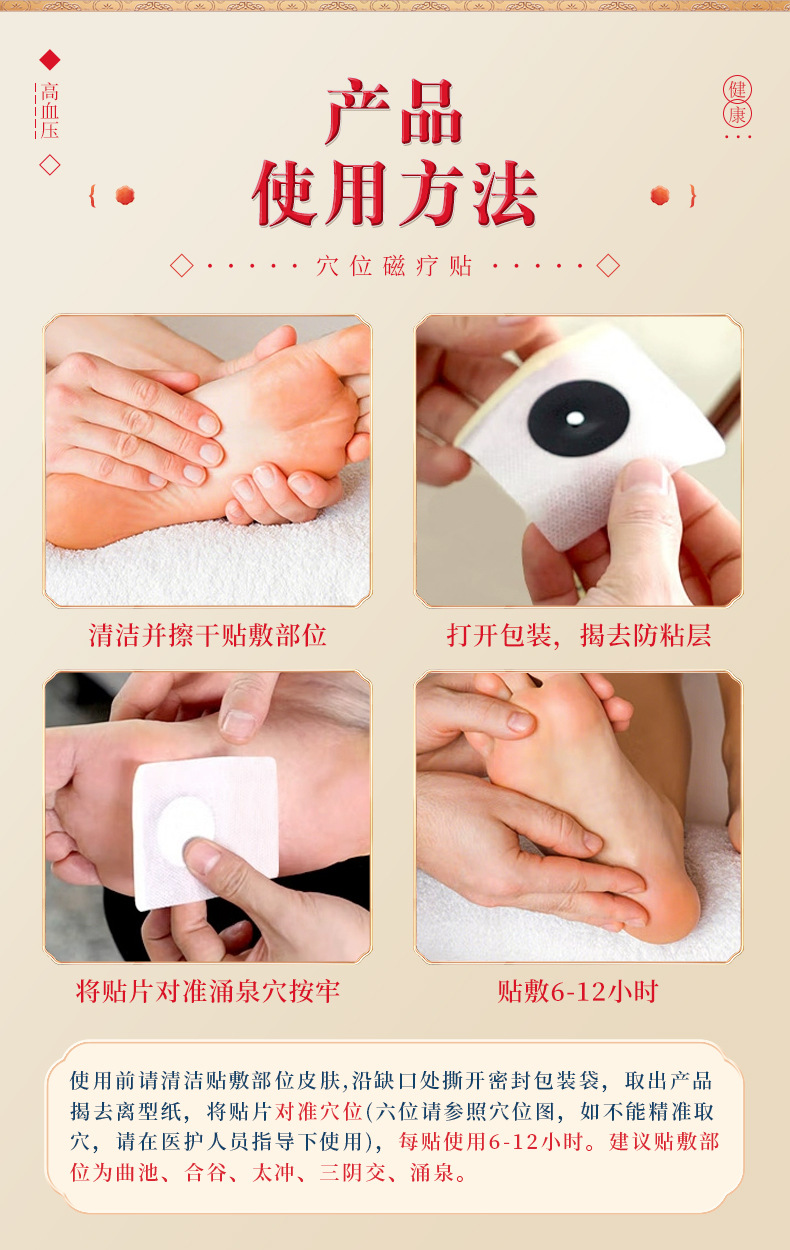 高血压

健康

产品
使用方法

穴位磁疗贴

清洁并擦干贴敷部位

打开包装，揭去防粘层

将贴片对准涌泉穴按牢

贴敷6-12小时

使用前请清洁贴敷部位皮肤,沿缺口处撕开密封包装袋，取出产品揭去离型纸，将贴片对准穴位(六位请参照穴位图，如不能精准取穴，请在医护人员指导下使用)，每贴使用6-12小时。建议贴敷部位为曲池、合谷、太冲、三阴交、涌泉。