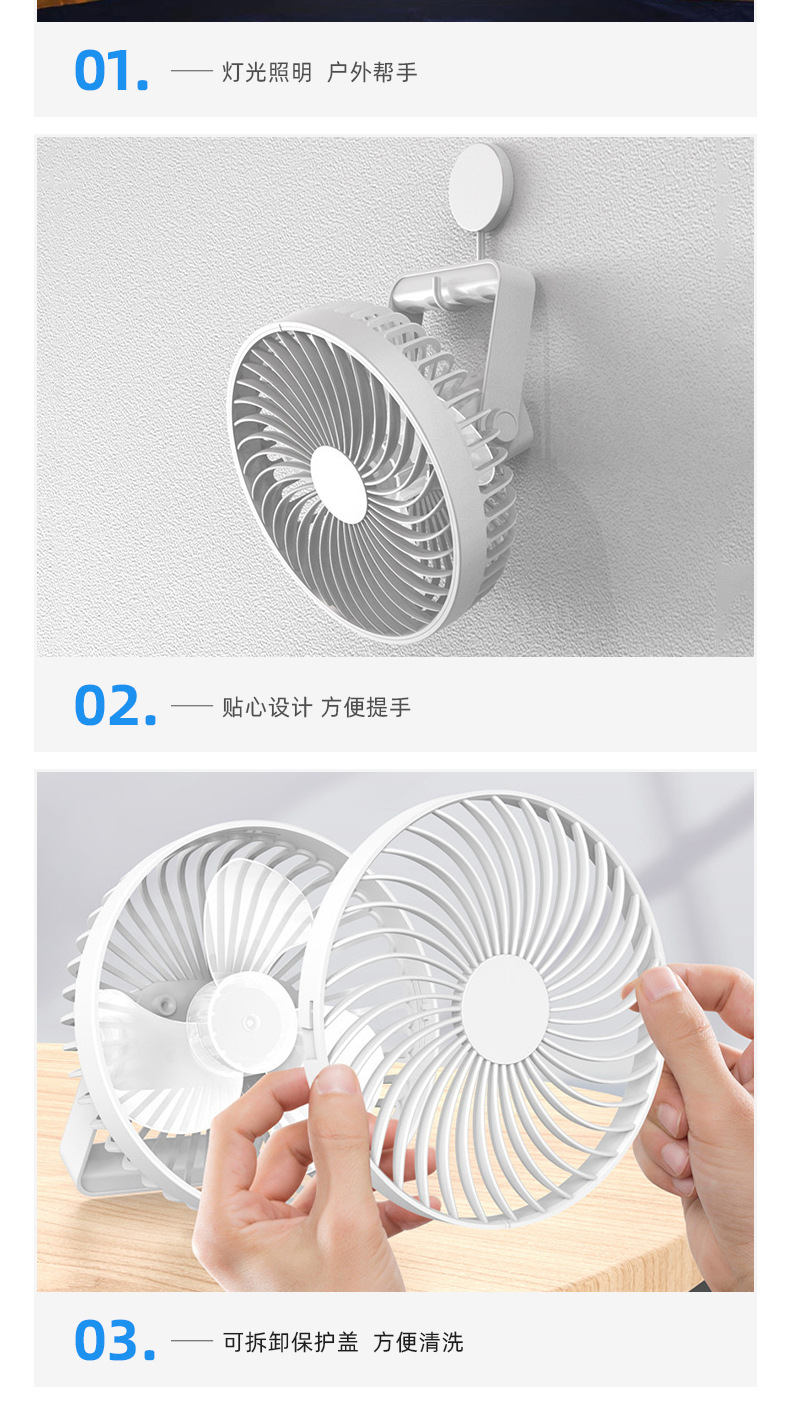 01. —— 灯光照明 户外帮手

02. —— 贴心设计 方便提手

03. —— 可拆卸保护盖 方便清洗