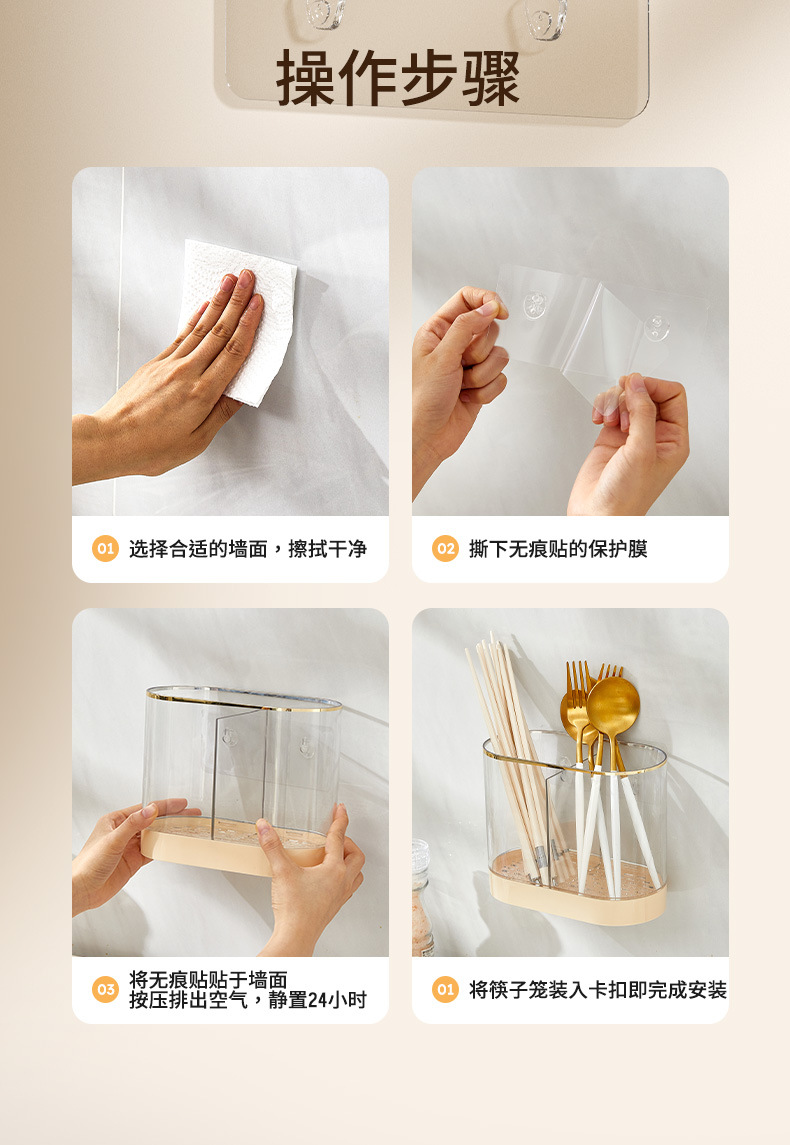 操作步骤

01 选择合适的墙面，擦拭干净

02 撕下无痕贴的保护膜

03 将无痕贴贴于墙面
按压排出空气，静置24小时

01 将筷子笼装入卡扣即完成安装