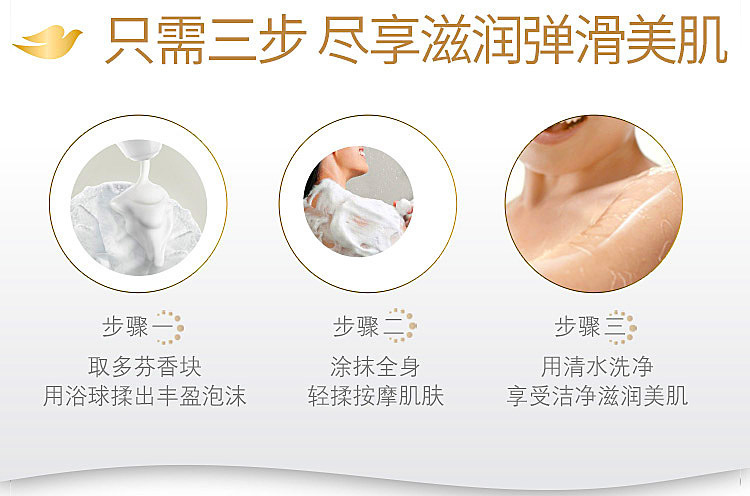 只需三步 尽享滋润弹滑美肌

步骤一
取多芬香块
用浴球揉出丰盈泡沫

步骤二
涂抹全身
轻揉按摩肌肤

步骤三
用清水洗净
享受洁净滋润美肌