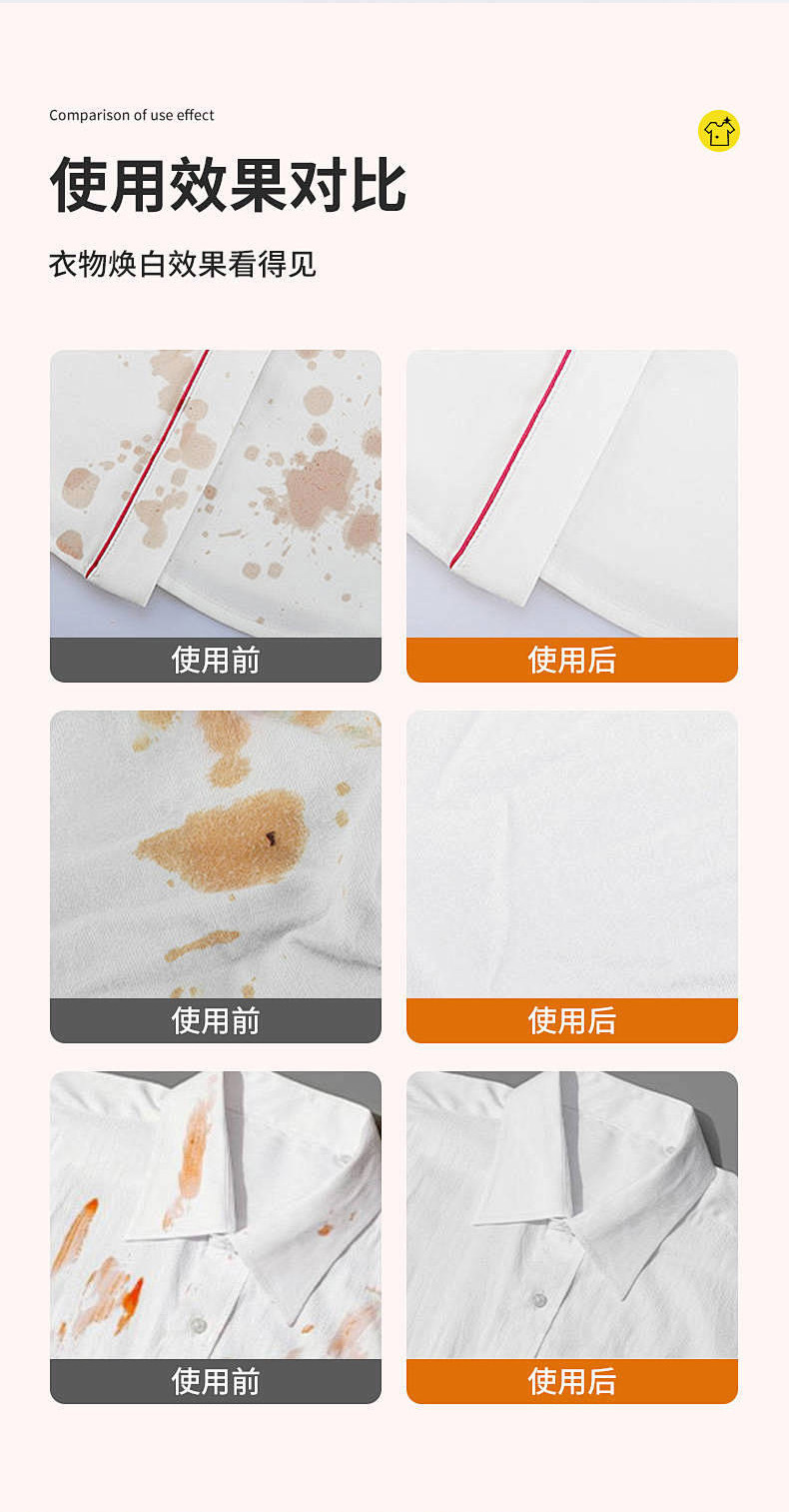 Comparison of use effect

使用效果对比

衣物焕白效果看得见

使用前

使用后

使用前

使用后

使用前

使用后