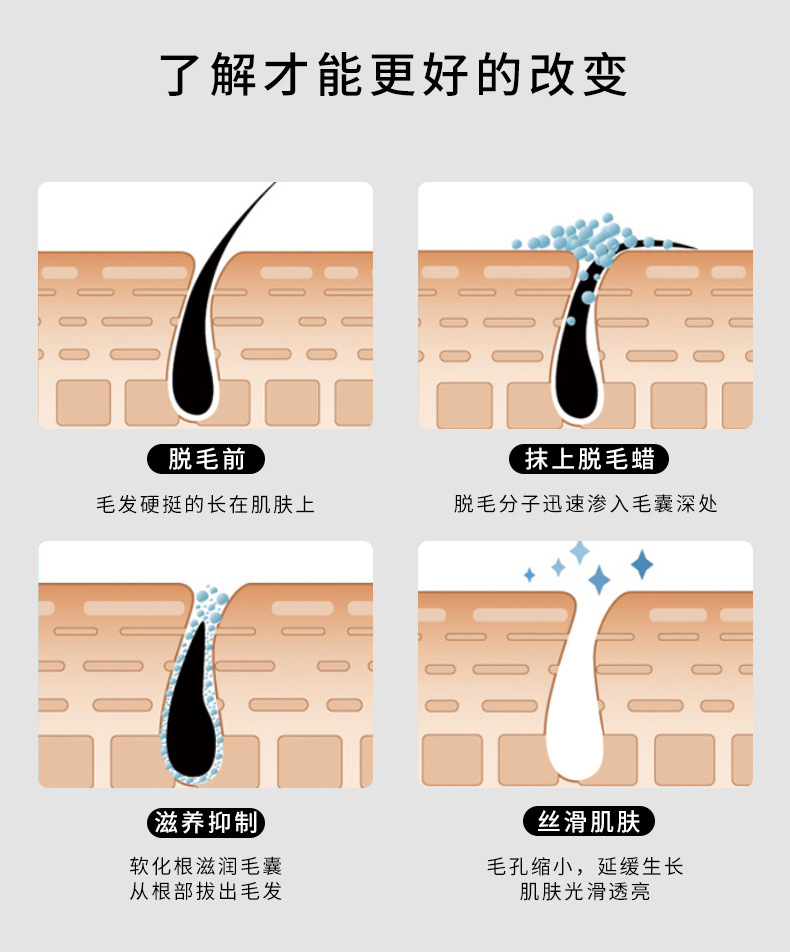 了解才能更好的改变

脱毛前

毛发硬挺的长在肌肤上

抹上脱毛蜡

脱毛分子迅速渗入毛囊深处

滋养抑制

软化根滋润毛囊
从根部拔出毛发

丝滑肌肤

毛孔缩小，延缓生长
肌肤光滑透亮