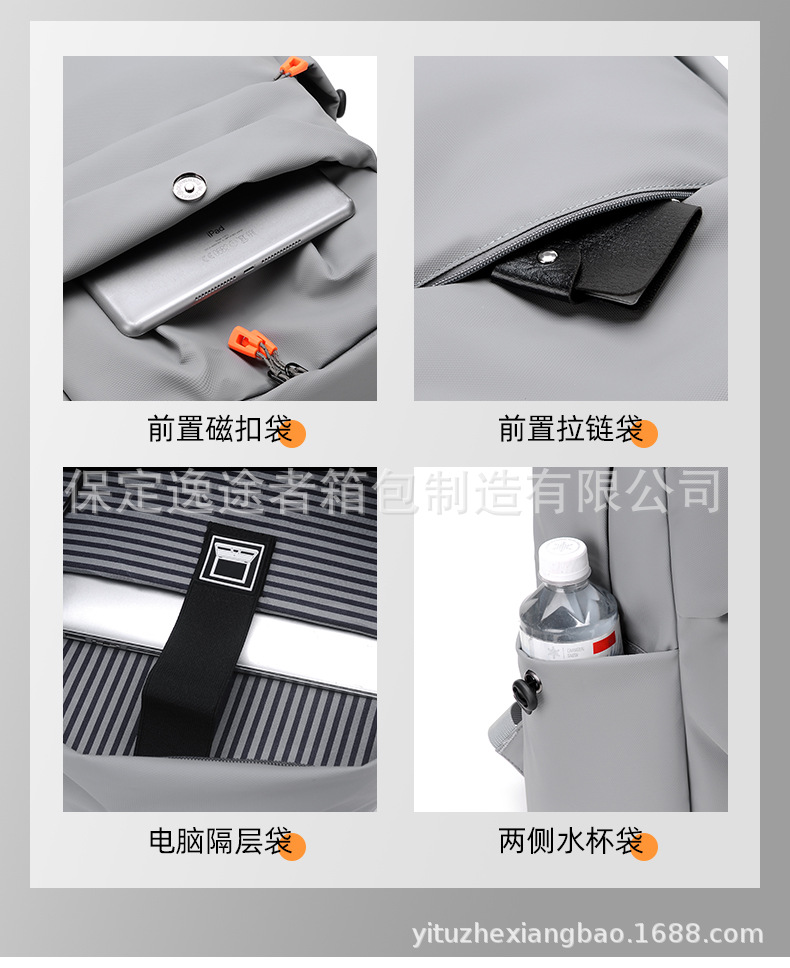 iPad

前置磁扣袋

前置拉链袋

保定逸途者箱包制造有限公司

电脑隔层袋

两侧水杯袋

yituzhexiangbao.1688.com