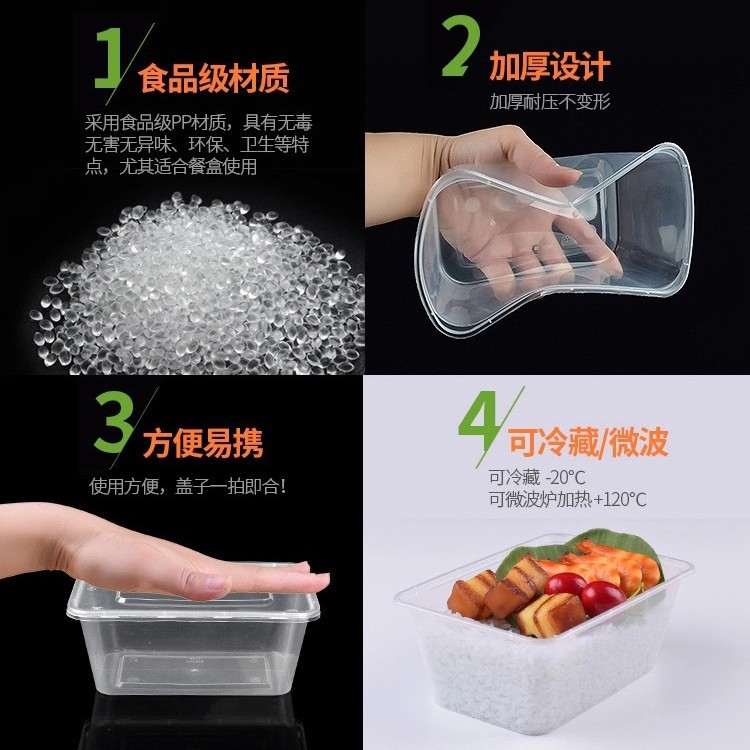 1 食品级材质

采用食品级PP材质，具有无毒无害无异味、环保、卫生等特点，尤其适合餐盒使用

2 加厚设计

加厚耐压不变形

3 方便易携

使用方便，盖子一拍即合！

4 可冷藏/微波

可冷藏 -20°C
可微波炉加热+120°C