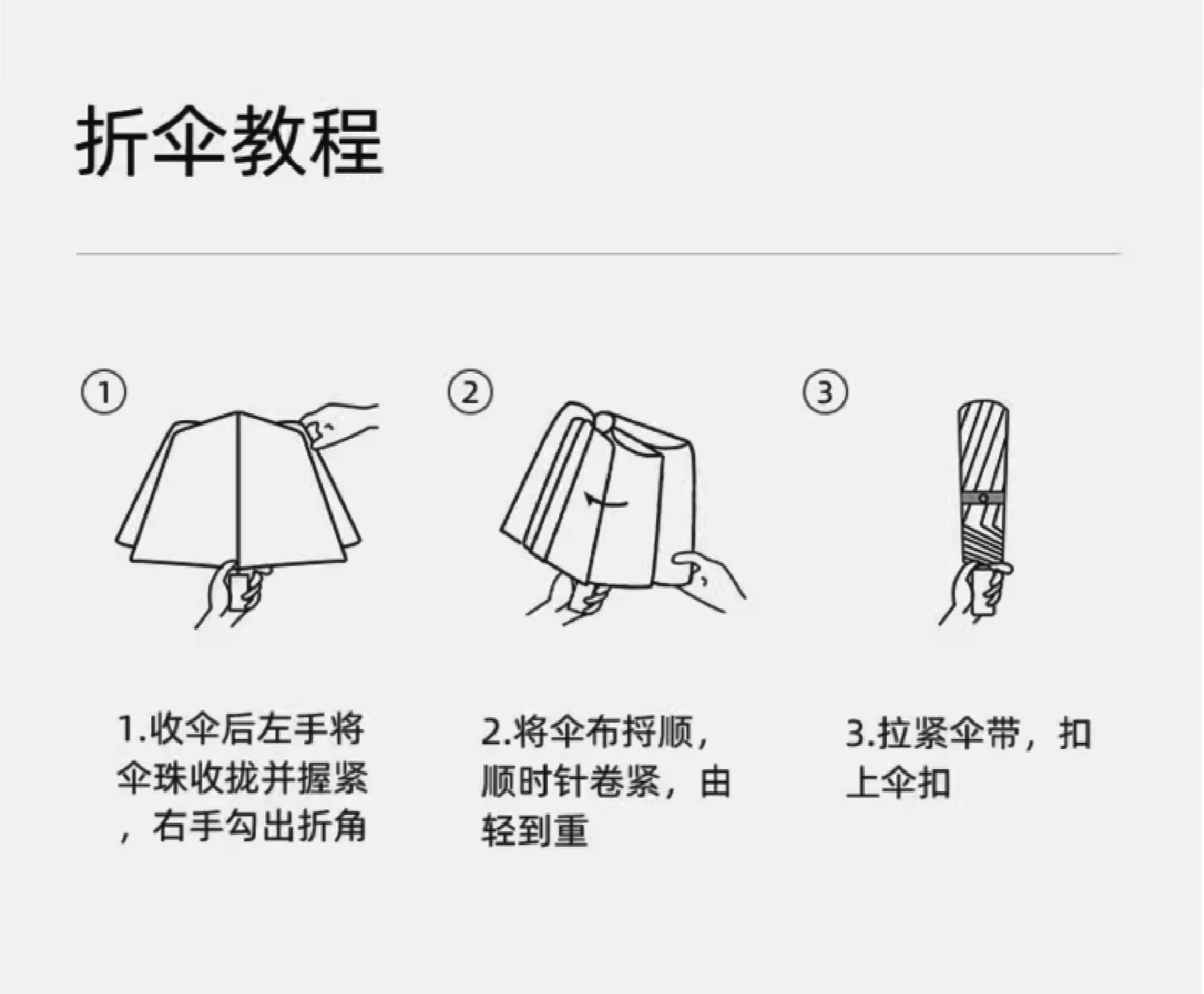 折伞教程

①

②

③

1.收伞后左手将伞珠收拢并握紧，右手勾出折角

2.将伞布捋顺，顺时针卷紧，由轻到重

3.拉紧伞带，扣上伞扣