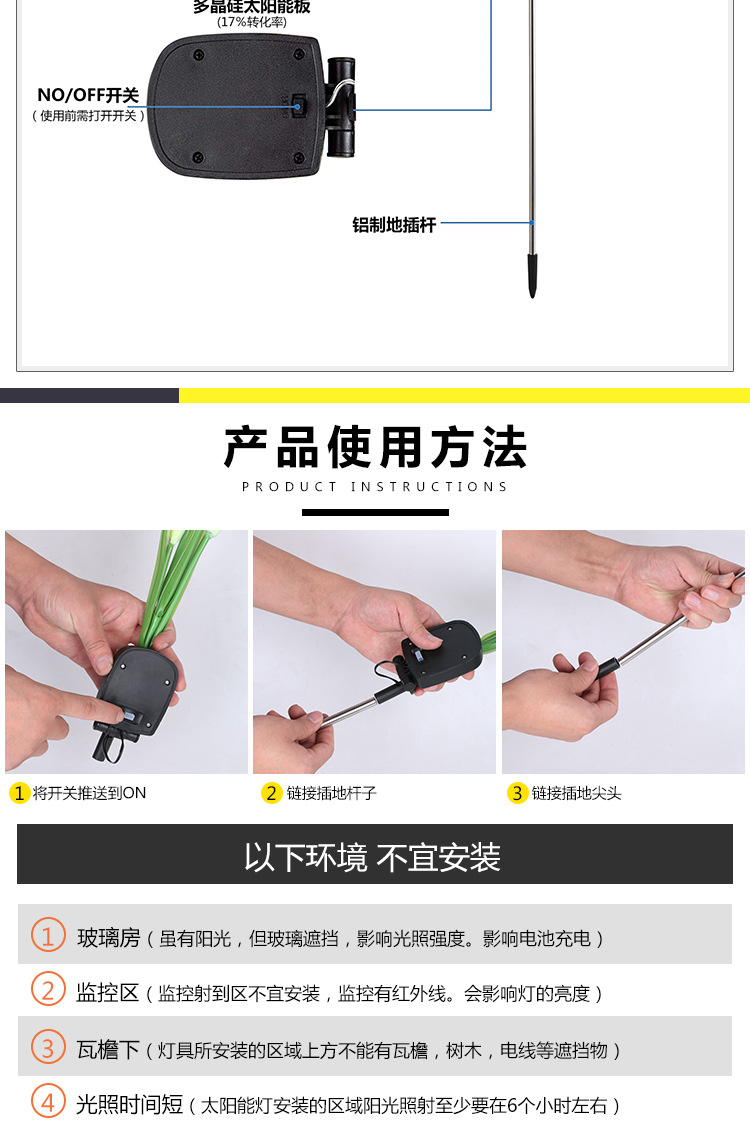 多晶硅太阳能板
(17%转化率)

NO/OFF开关
(使用前需打开开关)

铝制地插杆

产品使用方法
PRODUCT INSTRUCTIONS

1 将开关推送到ON

2 链接插地杆子

3 链接插地尖头

以下环境 不宜安装

1 玻璃房(虽有阳光，但玻璃遮挡，影响光照强度。影响电池充电)

2 监控区(监控射到区不宜安装，监控有红外线。会影响灯的亮度)

3 瓦檐下(灯具所安装的区域上方不能有瓦檐，树木，电线等遮挡物)

4 光照时间短(太阳能灯安装的区域阳光照射至少要在6个小时左右)