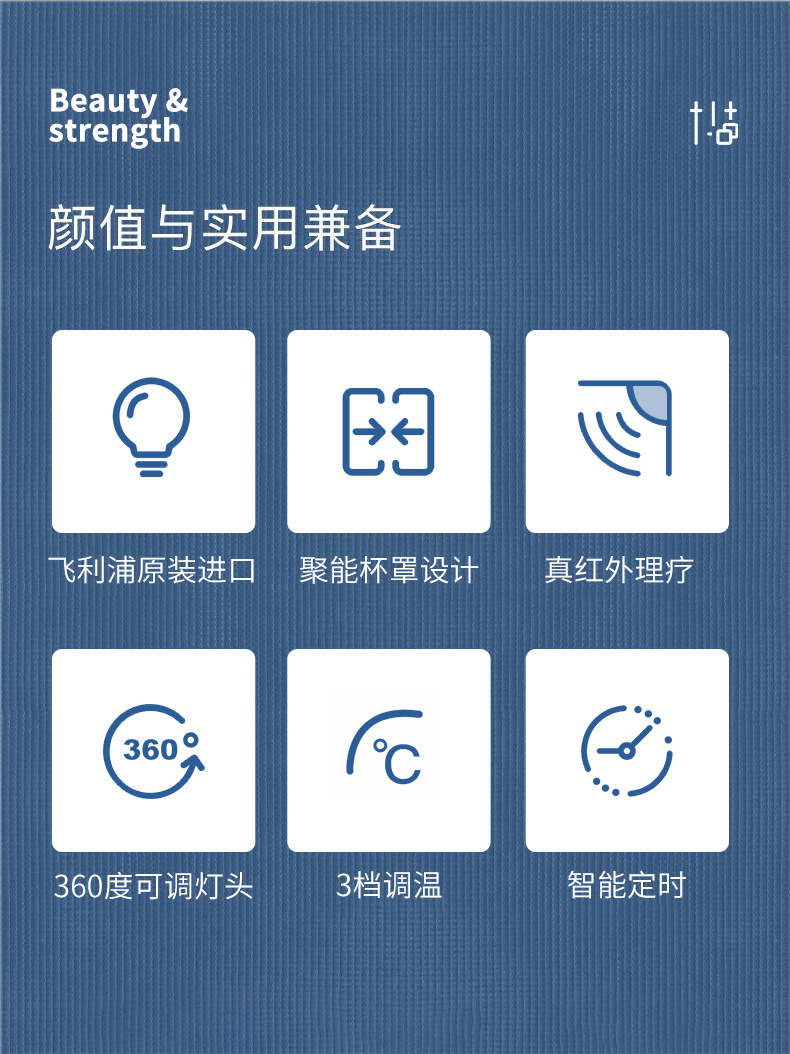 Beauty &
strength

颜值与实用兼备

飞利浦原装进口

聚能杯罩设计

真红外理疗

360°

360度可调灯头

℃

3档调温

智能定时