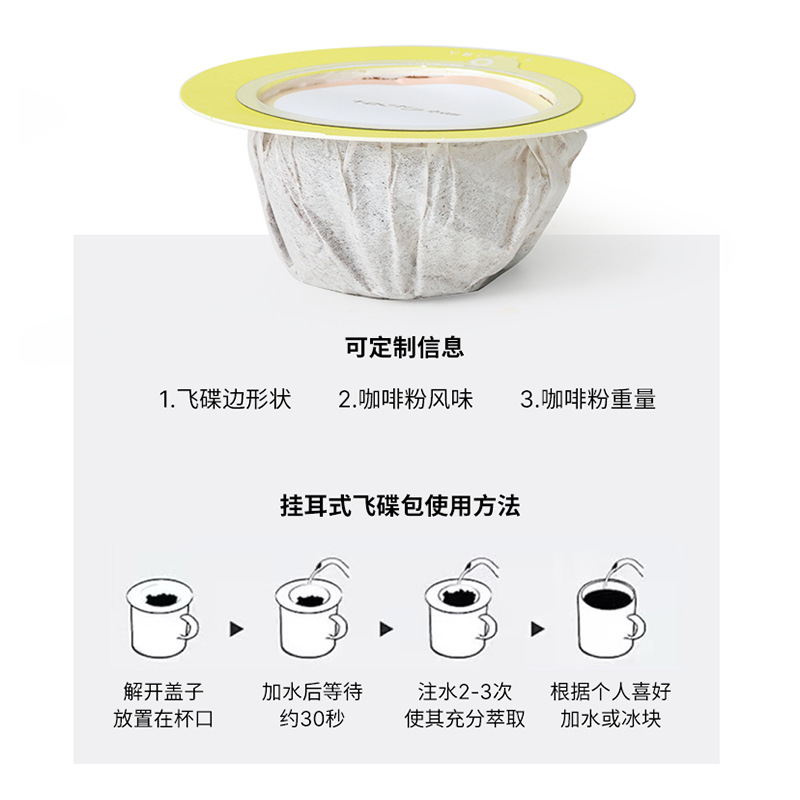 可定制信息

1.飞碟边形状　2.咖啡粉风味　3.咖啡粉重量

挂耳式飞碟包使用方法

解开盖子
放置在杯口

加水后等待
约30秒

注水2-3次
使其充分萃取

根据个人喜好
加水或冰块