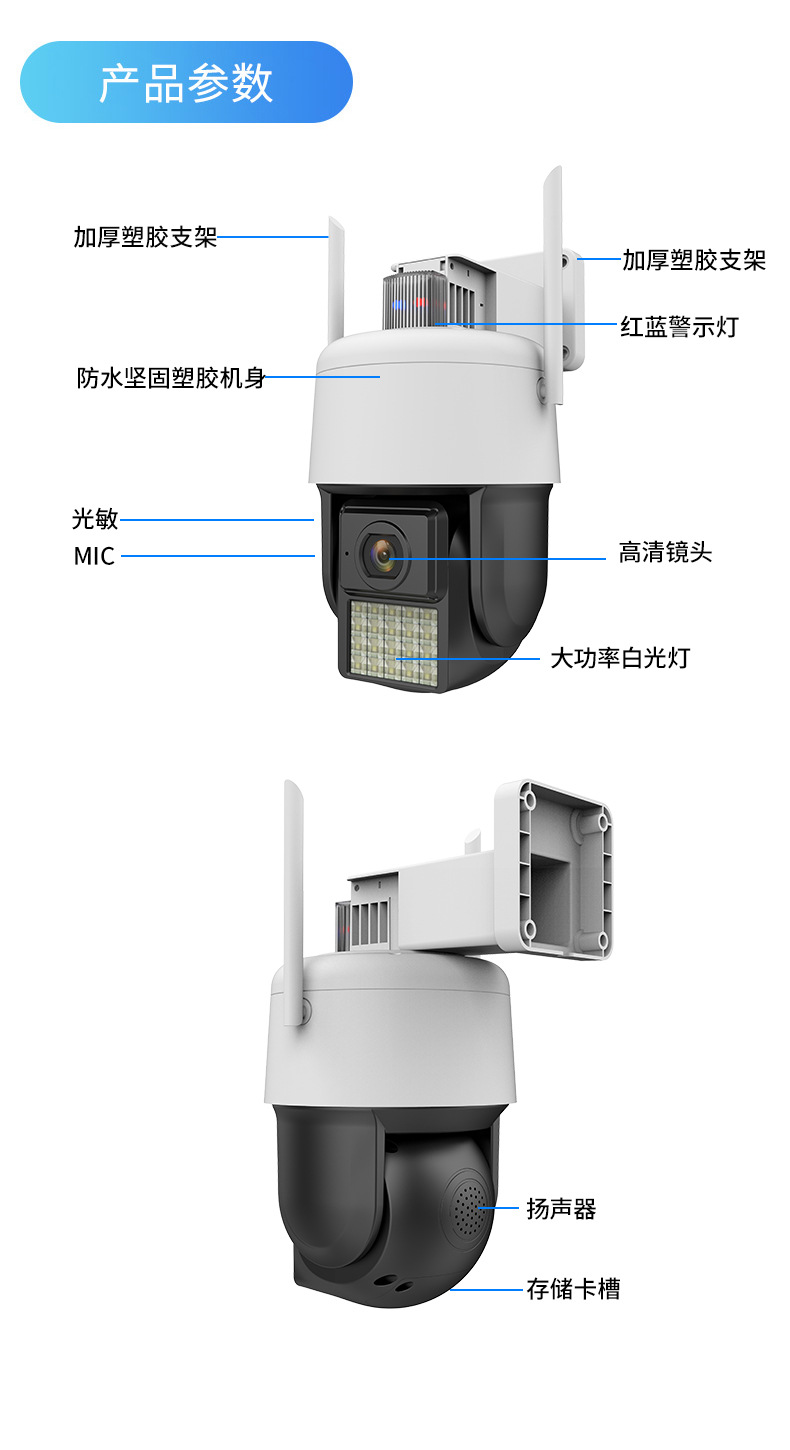 产品参数

加厚塑胶支架

加厚塑胶支架

红蓝警示灯

防水坚固塑胶机身

光敏

MIC

高清镜头

大功率白光灯

扬声器

存储卡槽