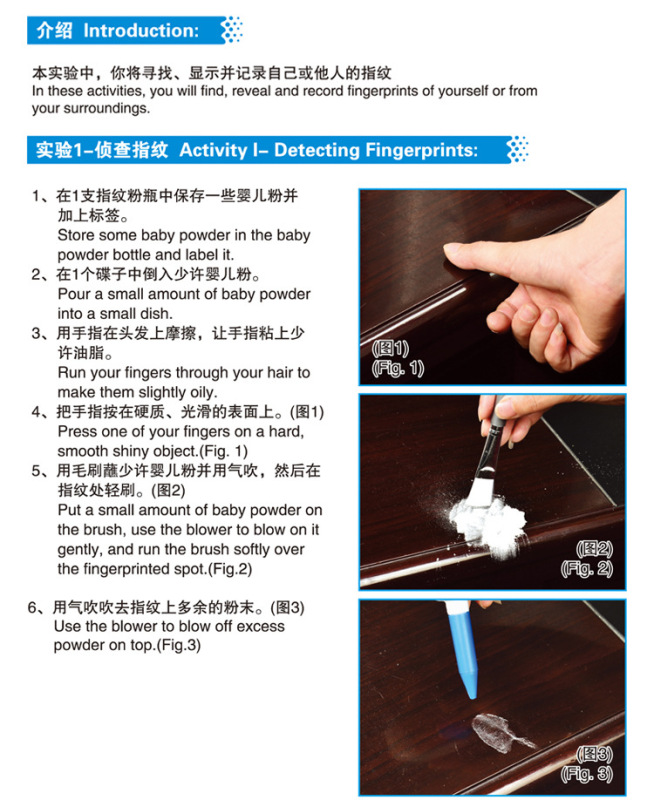 介绍 Introduction:

本实验中，你将寻找、显示并记录自己或他人的指纹
In these activities, you will find, reveal and record fingerprints of yourself or from your surroundings.

实验1–侦查指纹 Activity I– Detecting Fingerprints:

1、在1支指纹粉瓶中保存一些婴儿粉并加上标签。
Store some baby powder in the baby powder bottle and label it.
2、在1个碟子中倒入少许婴儿粉。
Pour a small amount of baby powder into a small dish.
3、用手指在头发上摩擦，让手指粘上少许油脂。
Run your fingers through your hair to make them slightly oily.
4、把手指按在硬质、光滑的表面上。(图1)
Press one of your fingers on a hard, smooth shiny object.(Fig. 1)
5、用毛刷蘸少许婴儿粉并用气吹，然后在指纹处轻刷。(图2)
Put a small amount of baby powder on the brush, use the blower to blow on it gently, and run the brush softly over the fingerprinted spot.(Fig.2)

6、用气吹吹去指纹上多余的粉末。(图3)
Use the blower to blow off excess powder on top.(Fig.3)

(图1)
(Fig. 1)

(图2)
(Fig. 2)

(图3)
(Fig. 3)