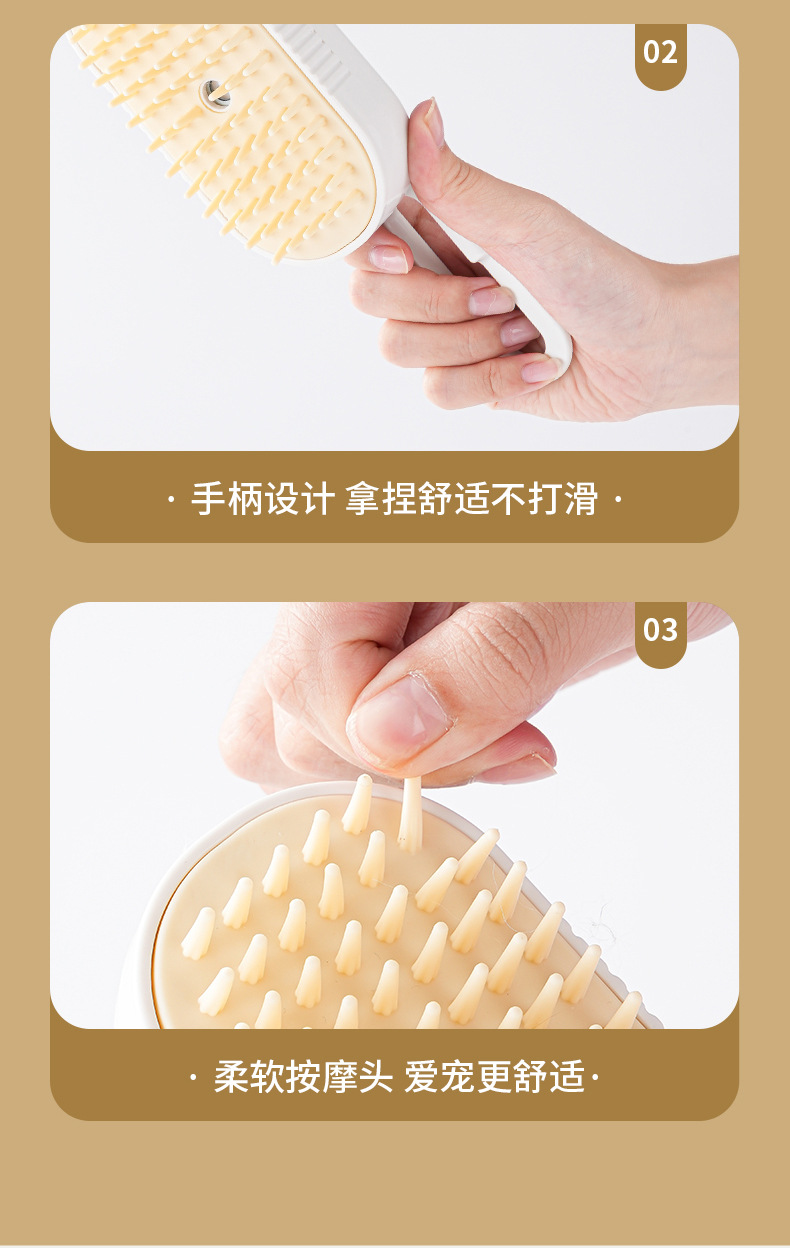 02

· 手柄设计 拿捏舒适不打滑 ·

03

· 柔软按摩头 爱宠更舒适·