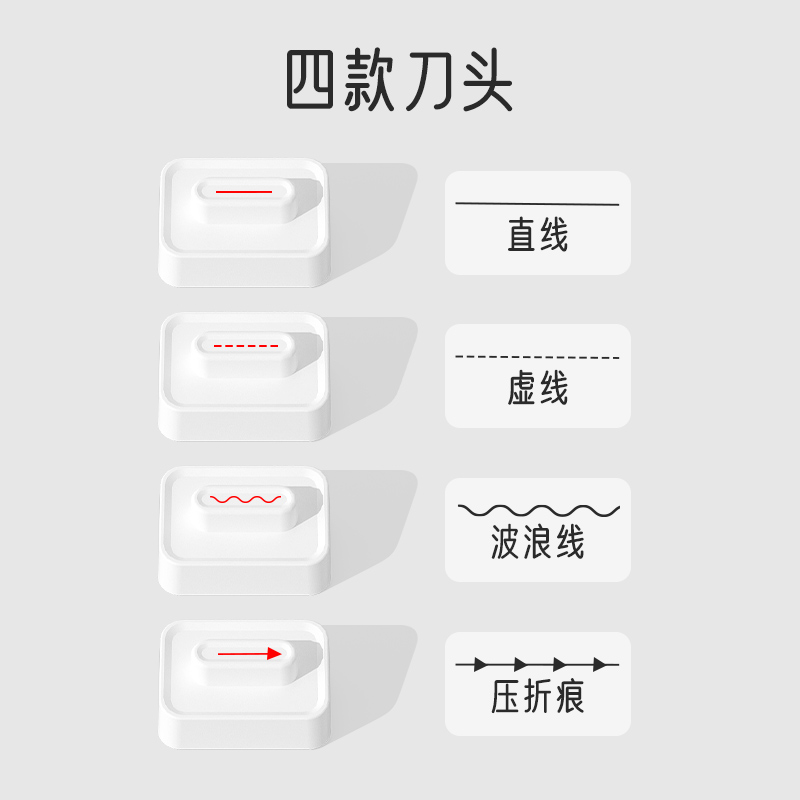 四款刀头

直线

虚线

波浪线

压折痕