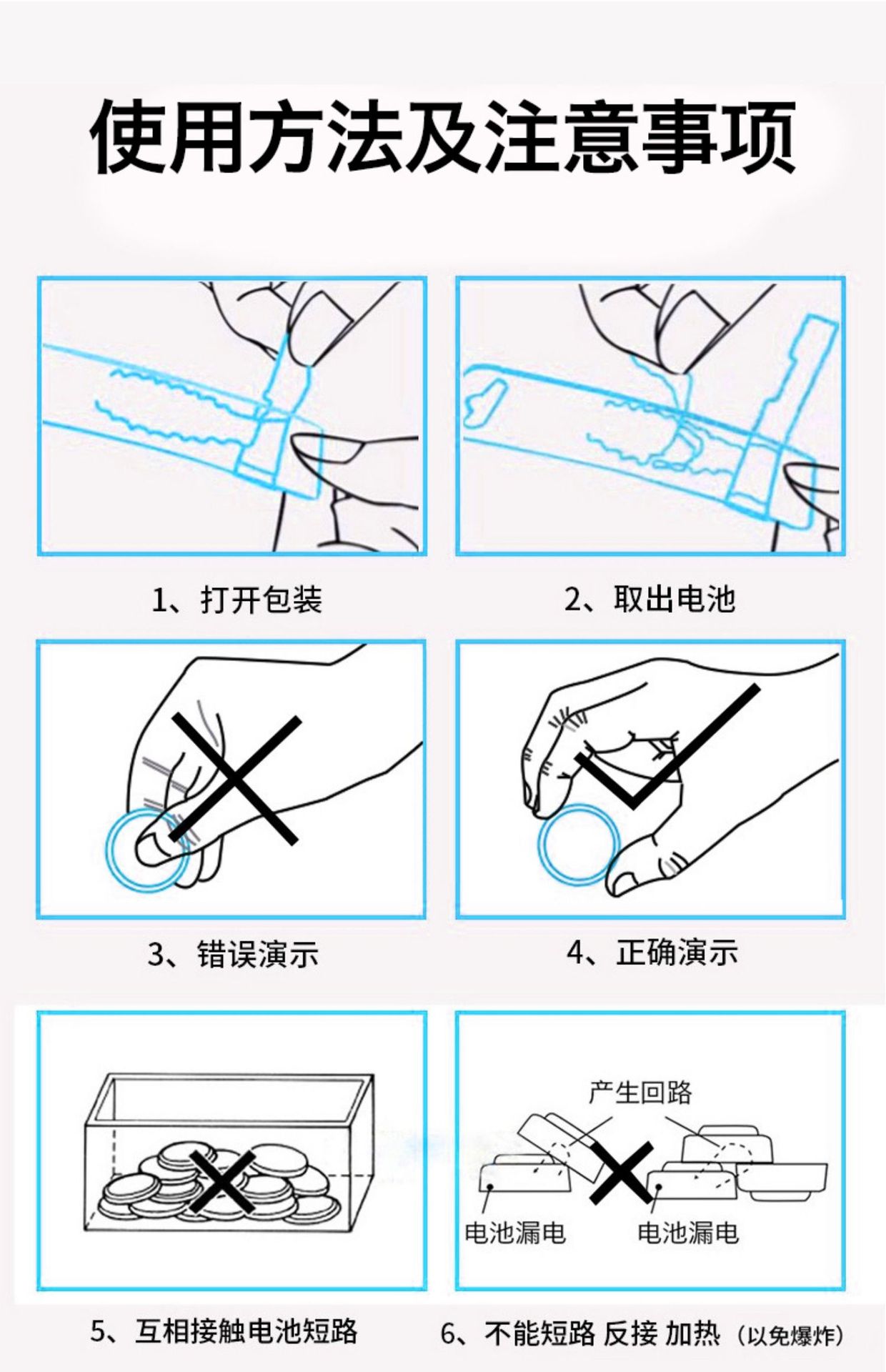 使用方法及注意事项

1、打开包装

2、取出电池

3、错误演示

4、正确演示

5、互相接触电池短路

产生回路

电池漏电

电池漏电

6、不能短路 反接 加热（以免爆炸）