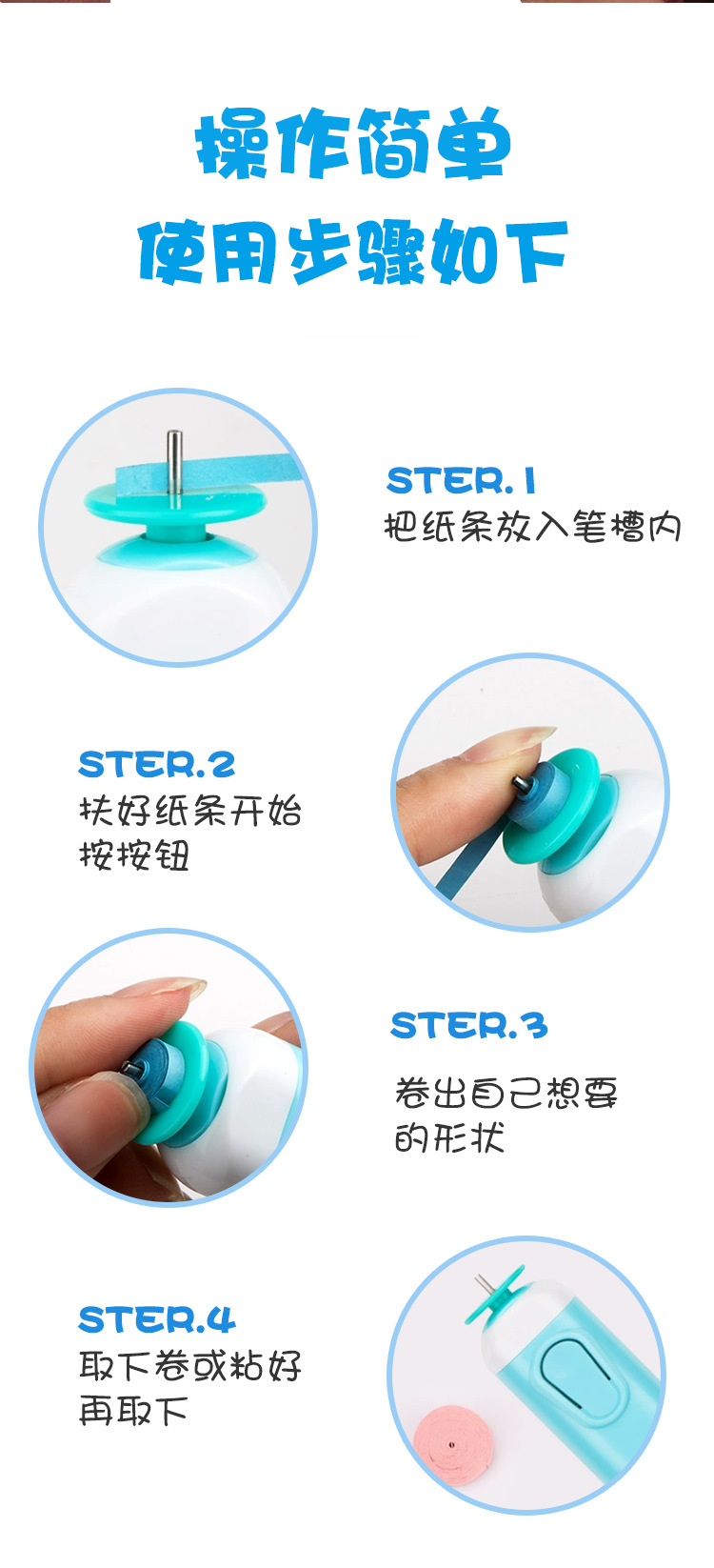 操作简单
使用步骤如下

STER.1
把纸条放入笔槽内

STER.2
扶好纸条开始按按钮

STER.3
卷出自己想要的形状

STER.4
取下卷或粘好再取下