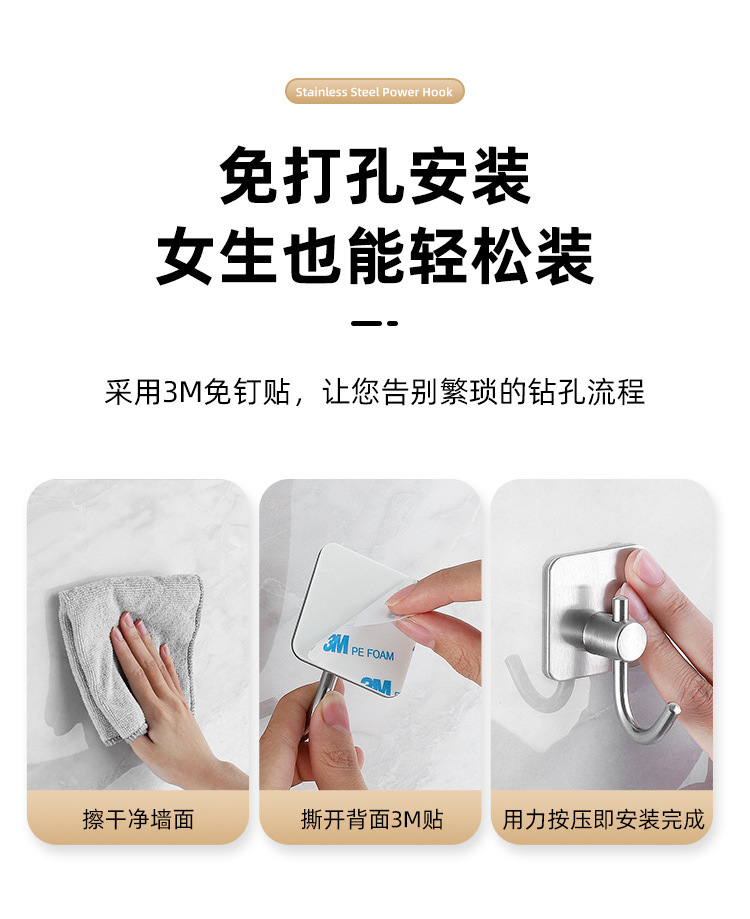 Stainless Steel Power Hook

免打孔安装
女生也能轻松装

采用3M免钉贴，让您告别繁琐的钻孔流程

3M PE FOAM
3M

擦干净墙面

撕开背面3M贴

用力按压即安装完成