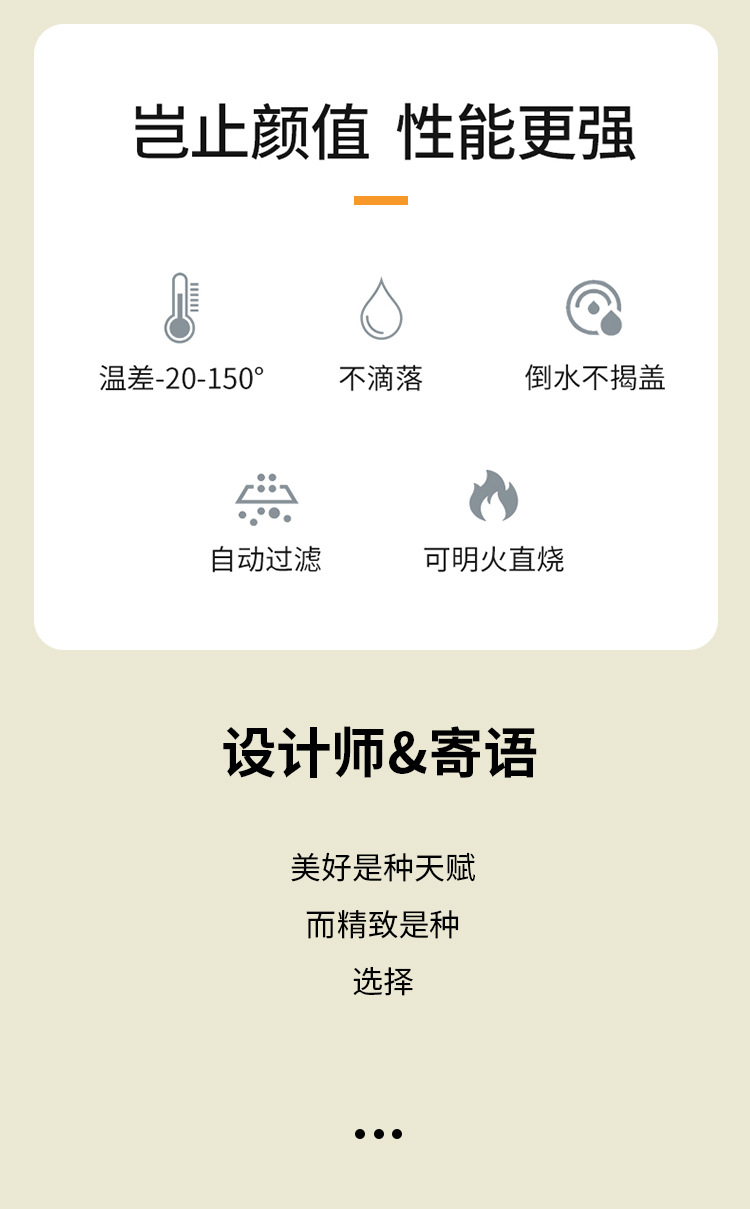 岂止颜值 性能更强

温差-20-150°

不滴落

倒水不揭盖

自动过滤

可明火直烧

设计师&寄语

美好是种天赋

而精致是种

选择

•••