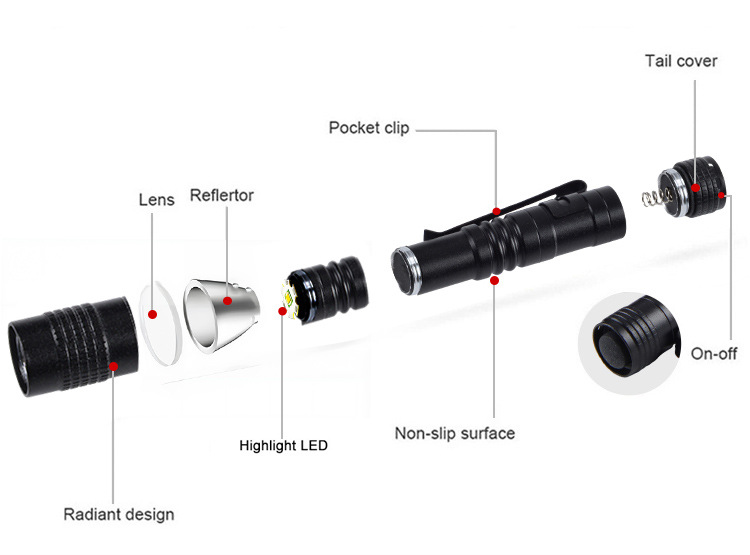 Tail cover

Pocket clip

Lens

Reflertor

On-off

Highlight LED

Non-slip surface

Radiant design