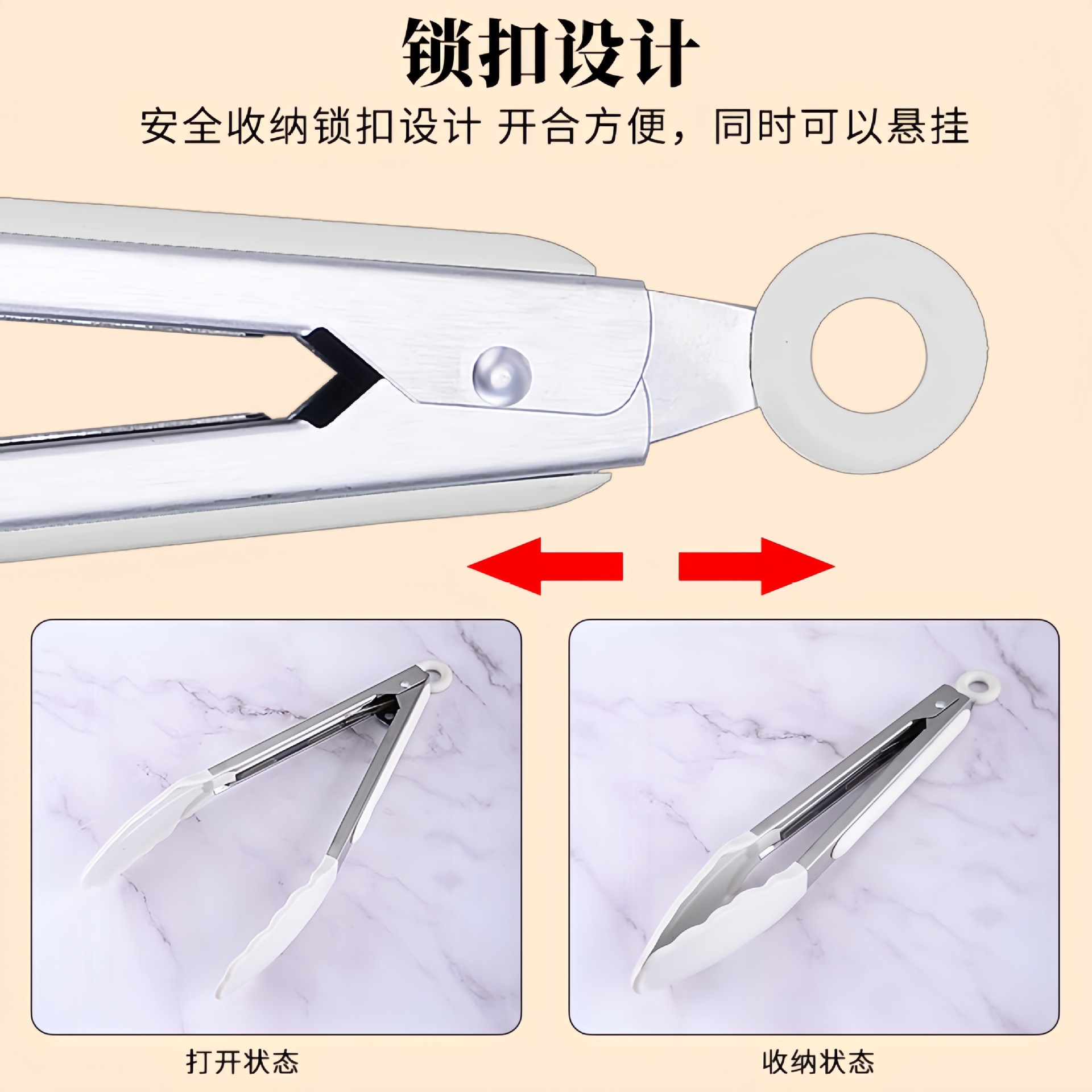 锁扣设计

安全收纳锁扣设计 开合方便，同时可以悬挂

打开状态

收纳状态