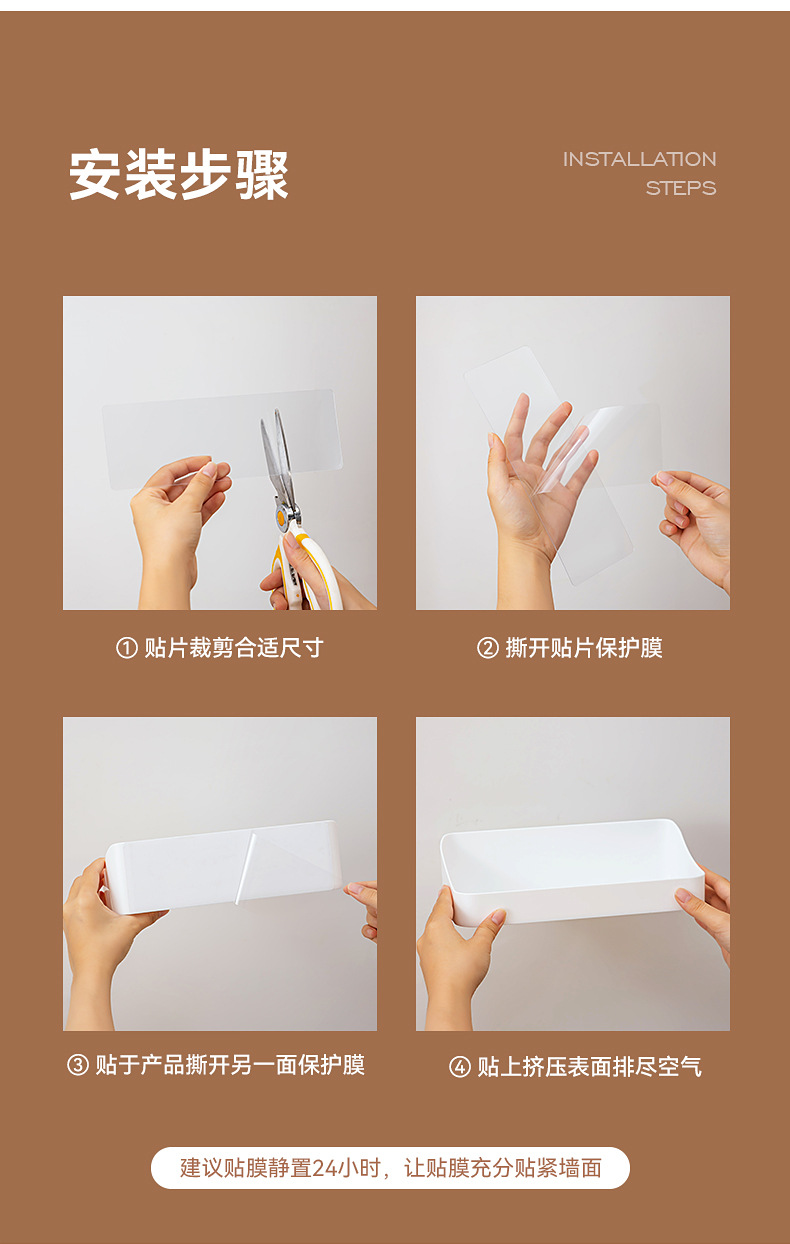 安装步骤

INSTALLATION
STEPS

① 贴片裁剪合适尺寸

② 撕开贴片保护膜

③ 贴于产品撕开另一面保护膜

④ 贴上挤压表面排尽空气

建议贴膜静置24小时，让贴膜充分贴紧墙面