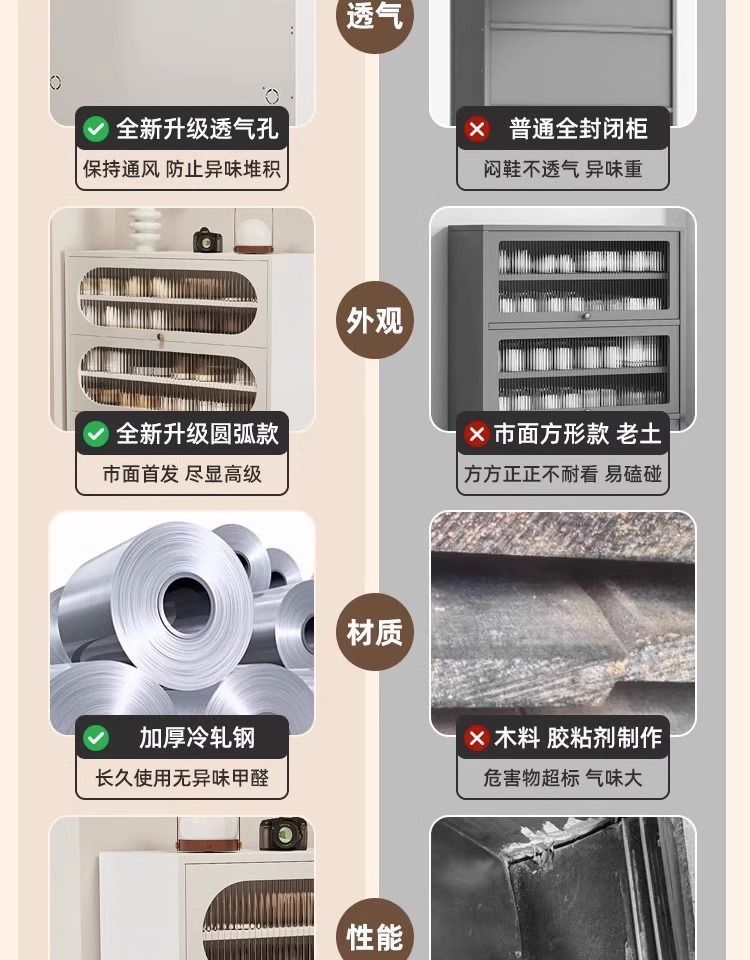 透气

全新升级透气孔
保持通风 防止异味堆积

普通全封闭柜
闷鞋不透气 异味重

外观

全新升级圆弧款
市面首发 尽显高级

市面方形款 老土
方方正正不耐看 易磕碰

材质

加厚冷轧钢
长久使用无异味甲醛

木料 胶粘剂制作
危害物超标 气味大

性能