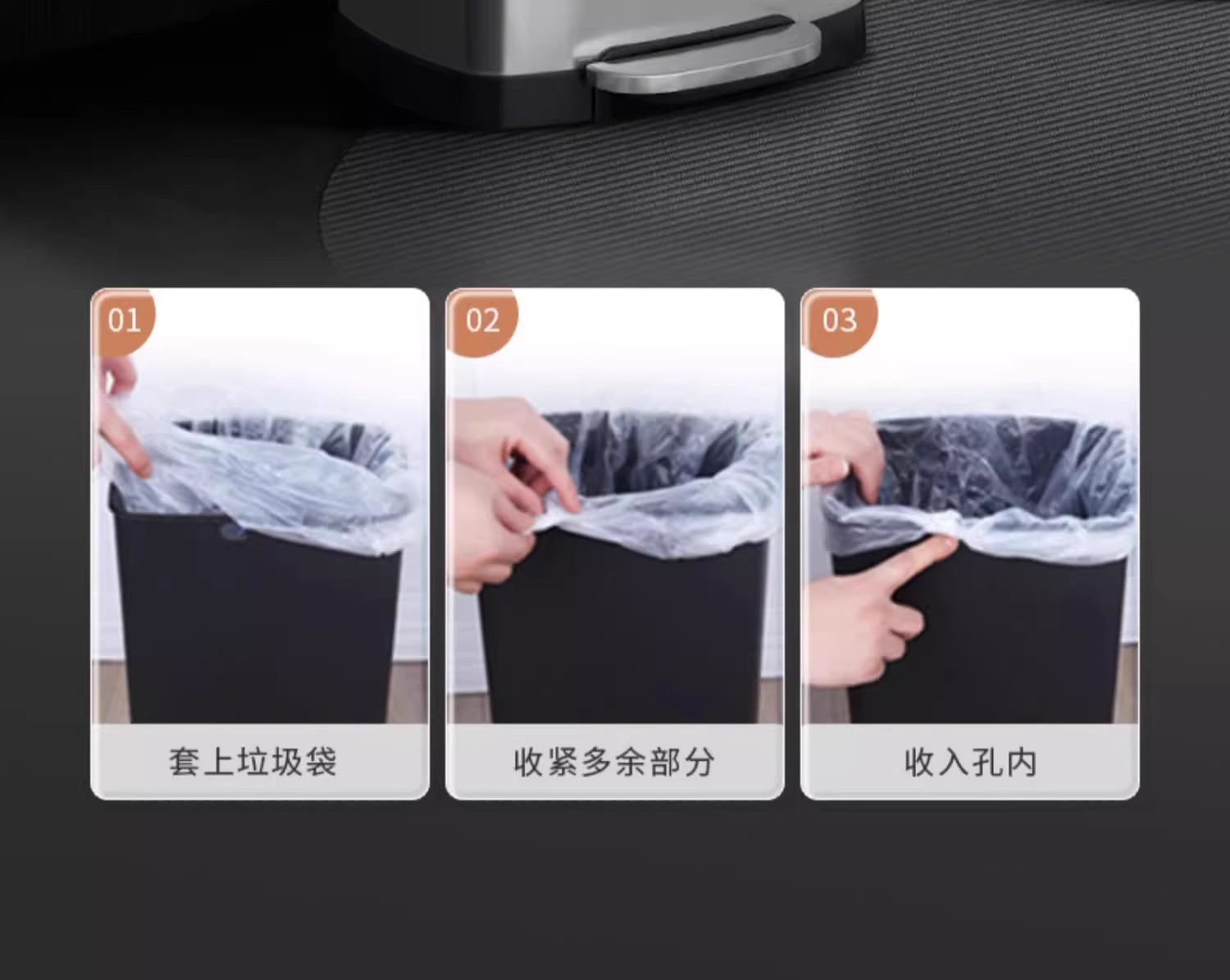 01

套上垃圾袋

02

收紧多余部分

03

收入孔内