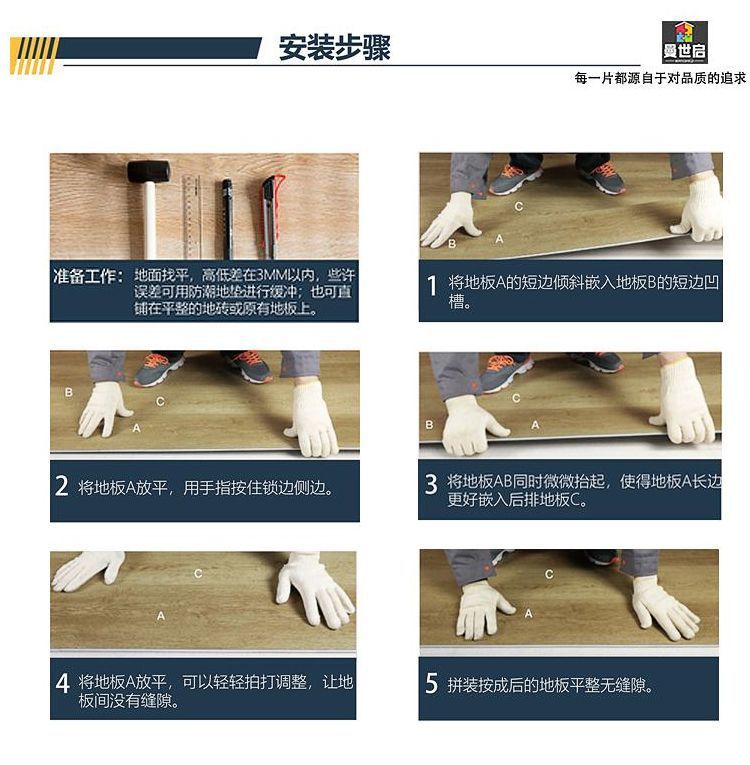 安装步骤

曼世启

每一片都源自于对品质的追求

准备工作：地面找平，高低差在3MM以内，些许误差可用防潮地垫进行缓冲；也可直铺在平整的地砖或原有地板上。

C
B
A

1 将地板A的短边倾斜嵌入地板B的短边凹槽。

B
C
A

2 将地板A放平，用手指按住锁边侧边。

C
B
A

3 将地板AB同时微微抬起，使得地板A长边更好嵌入后排地板C。

C
A

4 将地板A放平，可以轻轻拍打调整，让地板间没有缝隙。

C
A

5 拼装按成后的地板平整无缝隙。