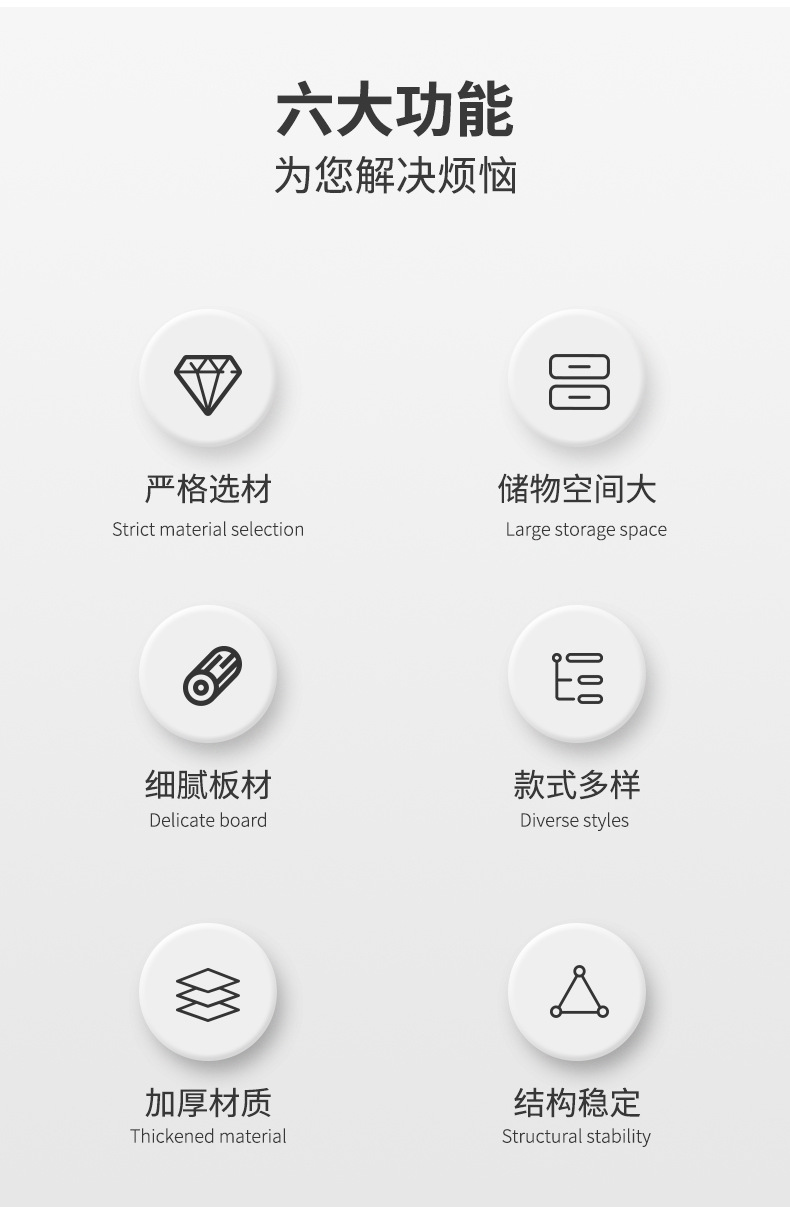 六大功能
为您解决烦恼

严格选材
Strict material selection

储物空间大
Large storage space

细腻板材
Delicate board

款式多样
Diverse styles

加厚材质
Thickened material

结构稳定
Structural stability