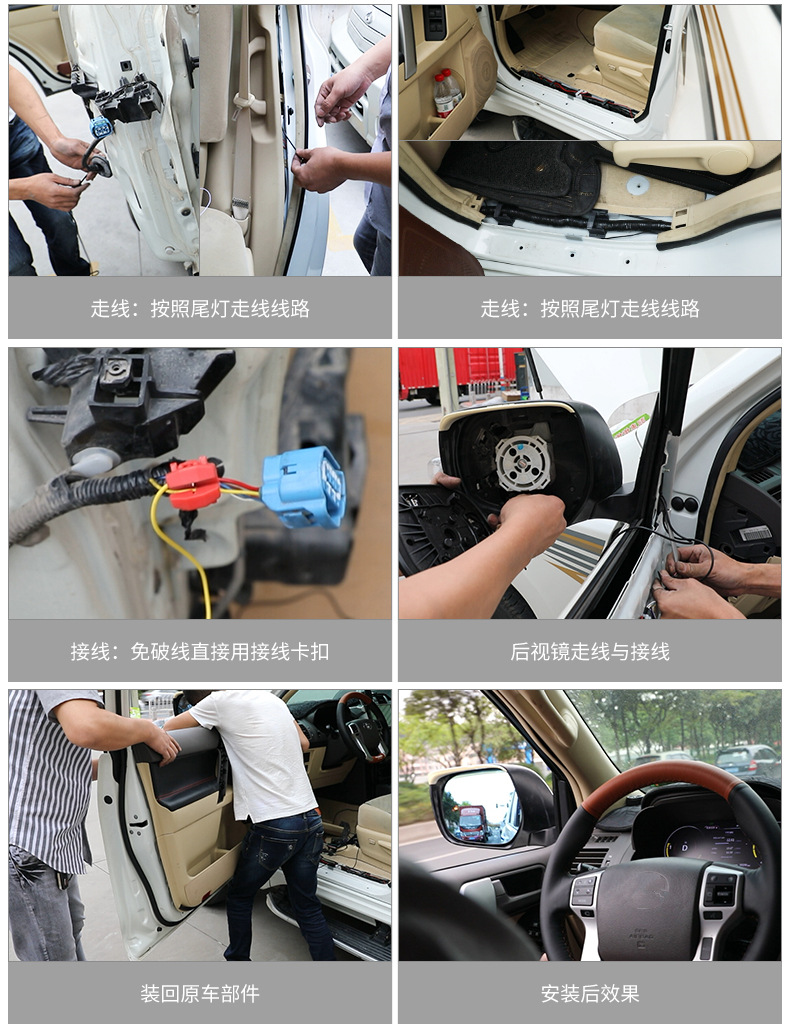 走线：按照尾灯走线线路

走线：按照尾灯走线线路

接线：免破线直接用接线卡扣

后视镜走线与接线

装回原车部件

安装后效果