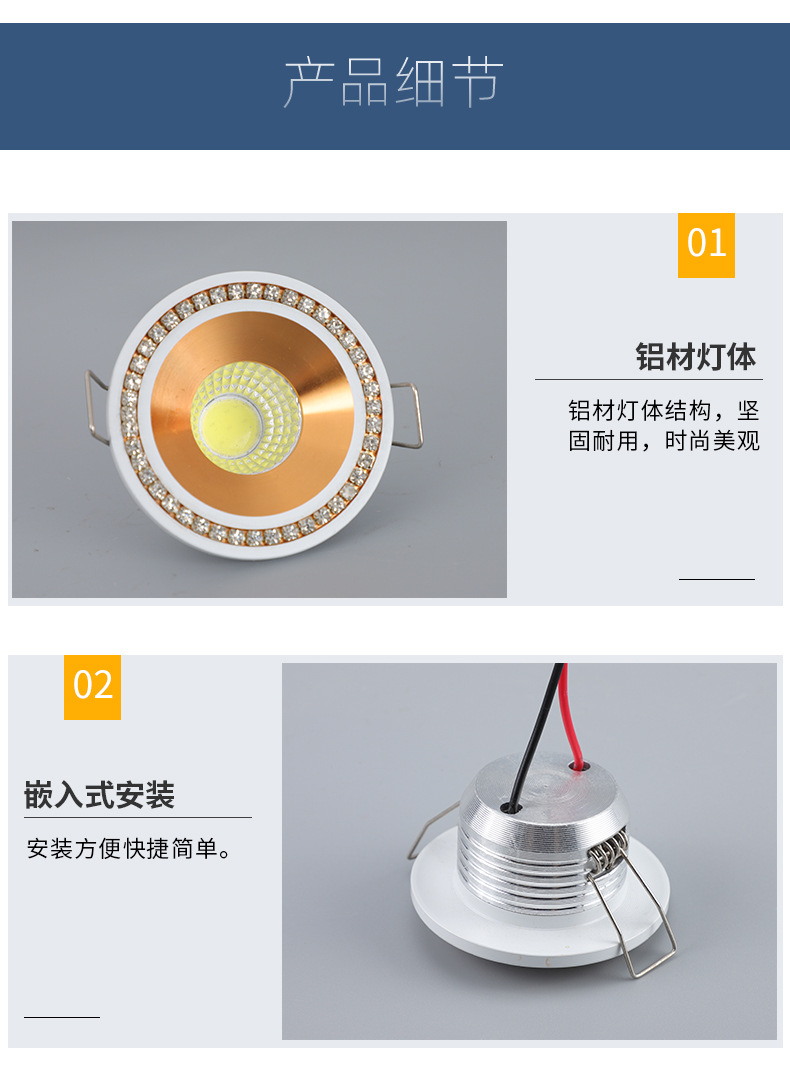 产品细节

01

铝材灯体

铝材灯体结构，坚固耐用，时尚美观

02

嵌入式安装

安装方便快捷简单。