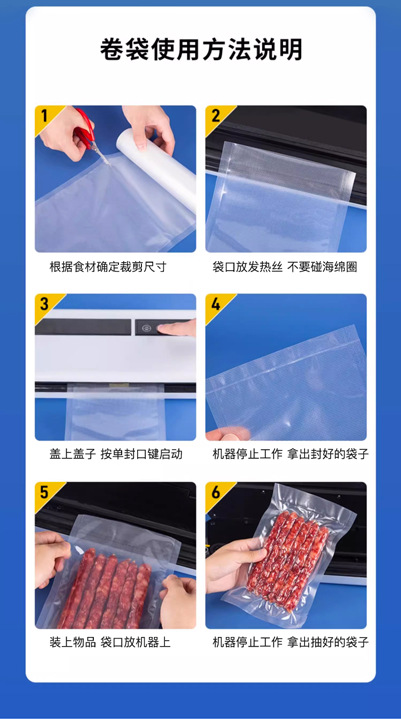 卷袋使用方法说明

1
根据食材确定裁剪尺寸

2
袋口放发热丝 不要碰海绵圈

3
盖上盖子 按单封口键启动

4
机器停止工作 拿出封好的袋子

5
装上物品 袋口放机器上

6
机器停止工作 拿出抽好的袋子