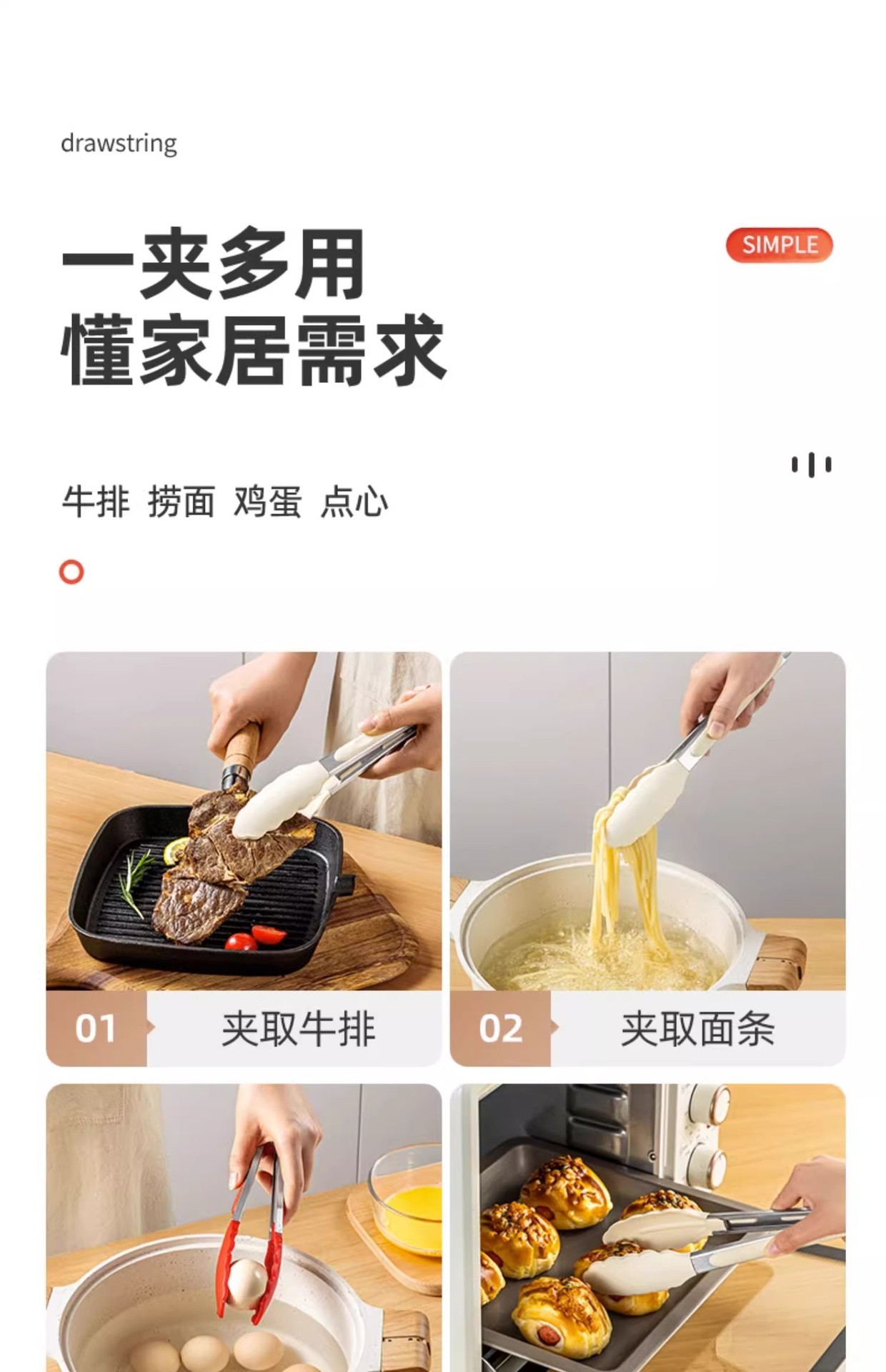 drawstring

一夹多用
懂家居需求

SIMPLE

牛排 捞面 鸡蛋 点心

01 夹取牛排

02 夹取面条