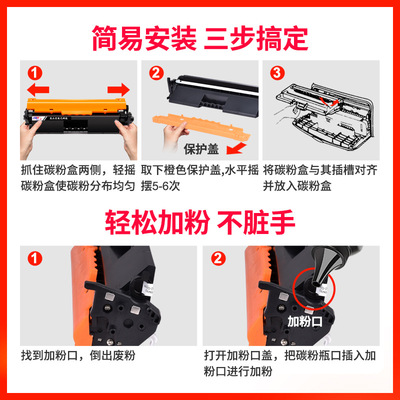 简易安装 三步搞定

1

抓住碳粉盒两侧，轻摇碳粉盒使碳粉分布均匀

2

保护盖

取下橙色保护盖,水平摇摆5-6次

3

将碳粉盒与其插槽对齐并放入碳粉盒

轻松加粉 不脏手

1

找到加粉口，倒出废粉

2

加粉口

打开加粉口盖，把碳粉瓶口插入加粉口进行加粉