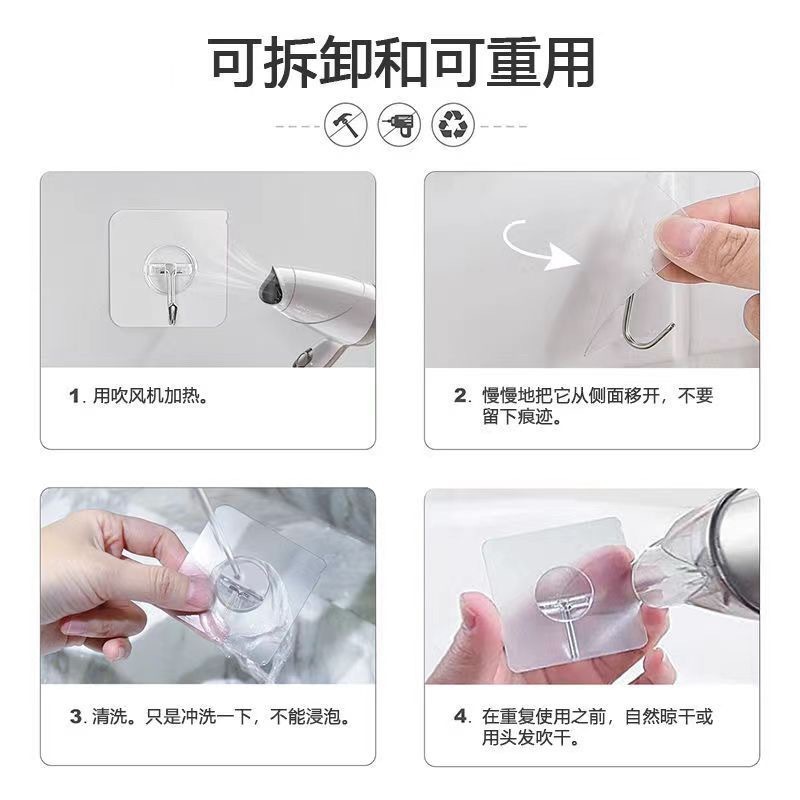 可拆卸和可重用

1. 用吹风机加热。

2. 慢慢地把它从侧面移开，不要留下痕迹。

3. 清洗。只是冲洗一下，不能浸泡。

4. 在重复使用之前，自然晾干或用头发吹干。