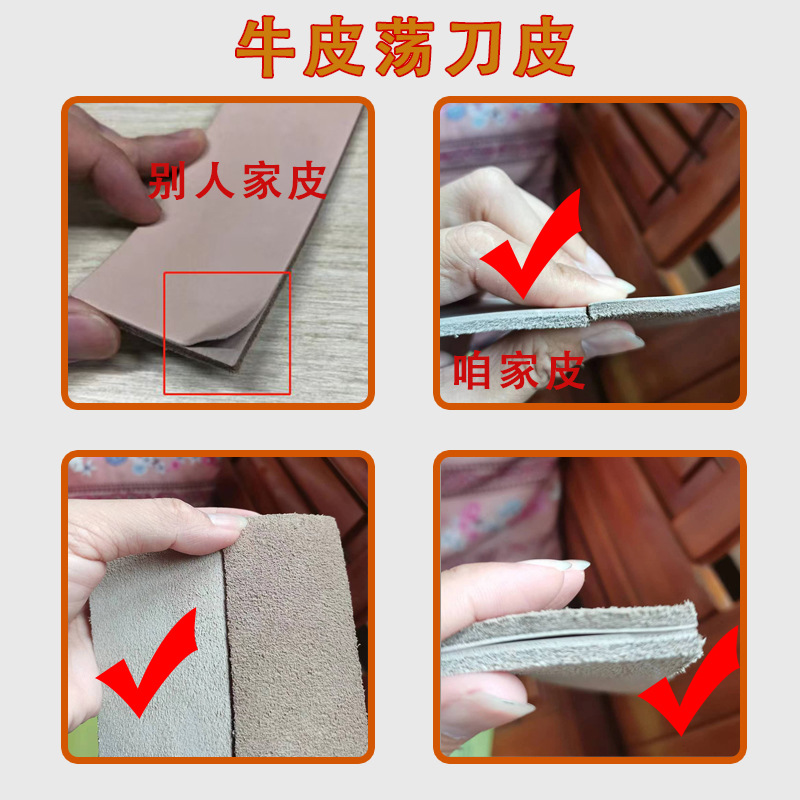 牛皮荡刀皮

别人家皮

咱家皮