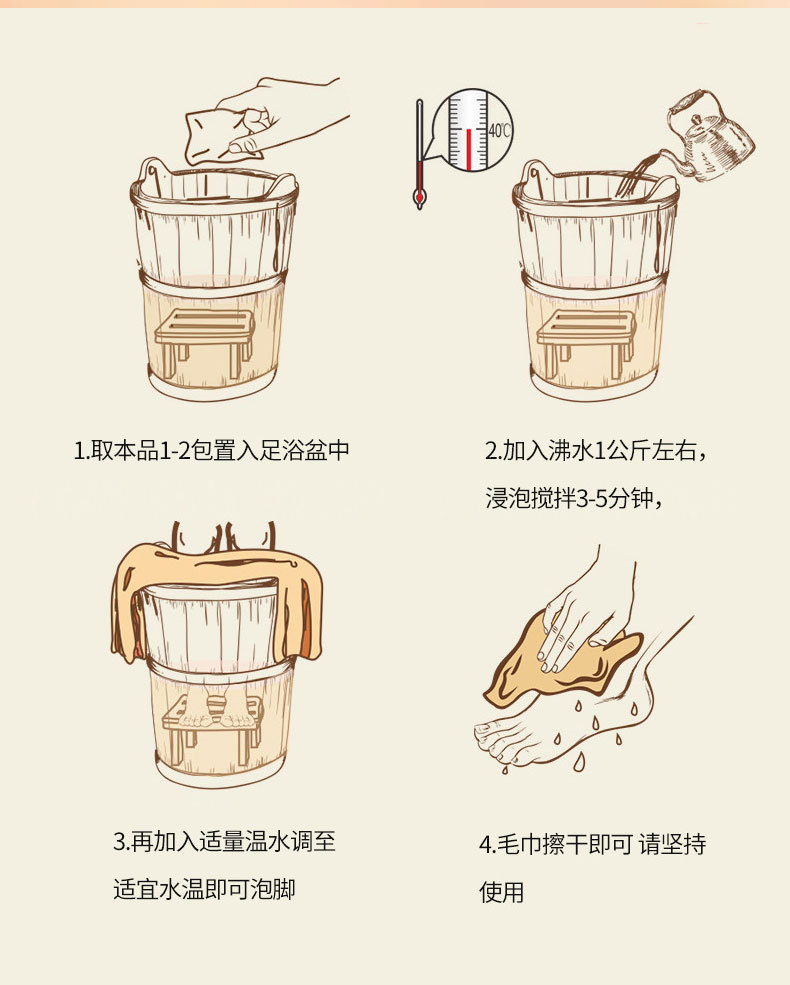 40℃

1.取本品1-2包置入足浴盆中

2.加入沸水1公斤左右，浸泡搅拌3-5分钟，

3.再加入适量温水调至适宜水温即可泡脚

4.毛巾擦干即可 请坚持使用