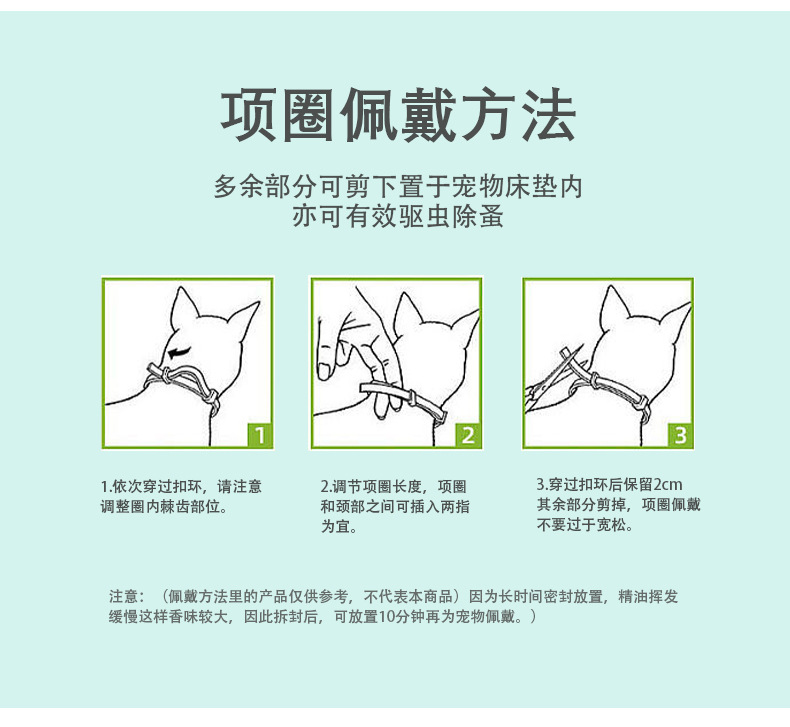 项圈佩戴方法

多余部分可剪下置于宠物床垫内
亦可有效驱虫除蚤

1

2

3

1.依次穿过扣环，请注意调整圈内棘齿部位。

2.调节项圈长度，项圈和颈部之间可插入两指为宜。

3.穿过扣环后保留2cm其余部分剪掉，项圈佩戴不要过于宽松。

注意：（佩戴方法里的产品仅供参考，不代表本商品）因为长时间密封放置，精油挥发缓慢这样香味较大，因此拆封后，可放置10分钟再为宠物佩戴。）