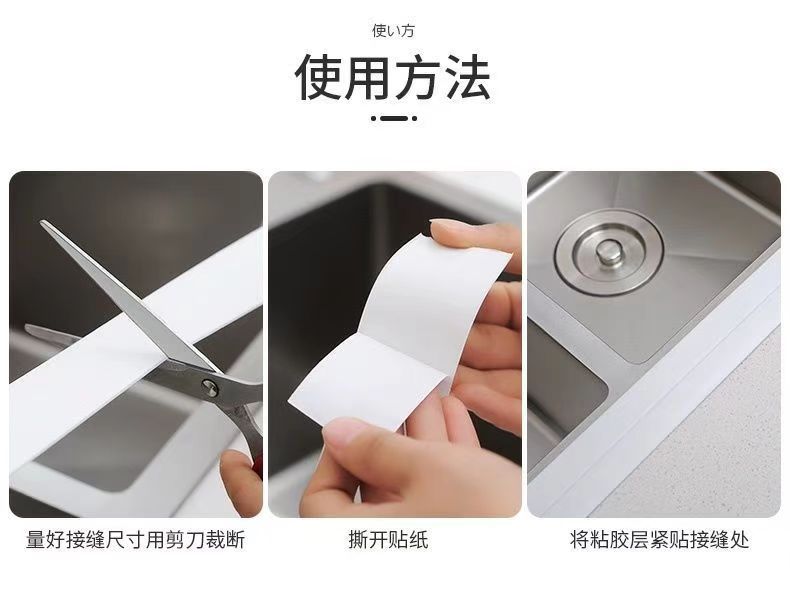 使い方

使用方法

量好接缝尺寸用剪刀裁断

撕开贴纸

将粘胶层紧贴接缝处