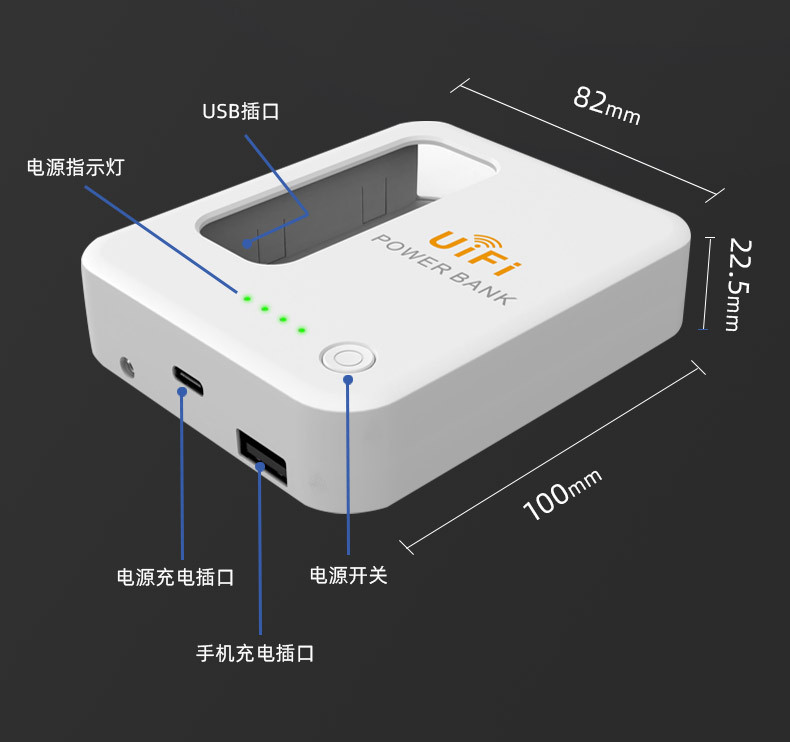 USB插口

电源指示灯

82mm

UiFi
POWER BANK

22.5mm

100mm

电源充电插口

电源开关

手机充电插口