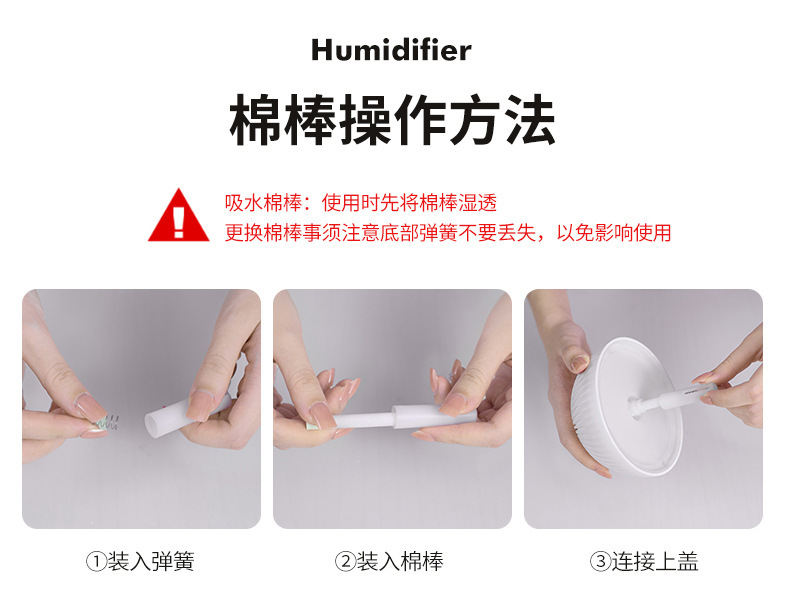 Humidifier

棉棒操作方法

吸水棉棒：使用时先将棉棒湿透
更换棉棒事须注意底部弹簧不要丢失，以免影响使用

①装入弹簧

②装入棉棒

③连接上盖