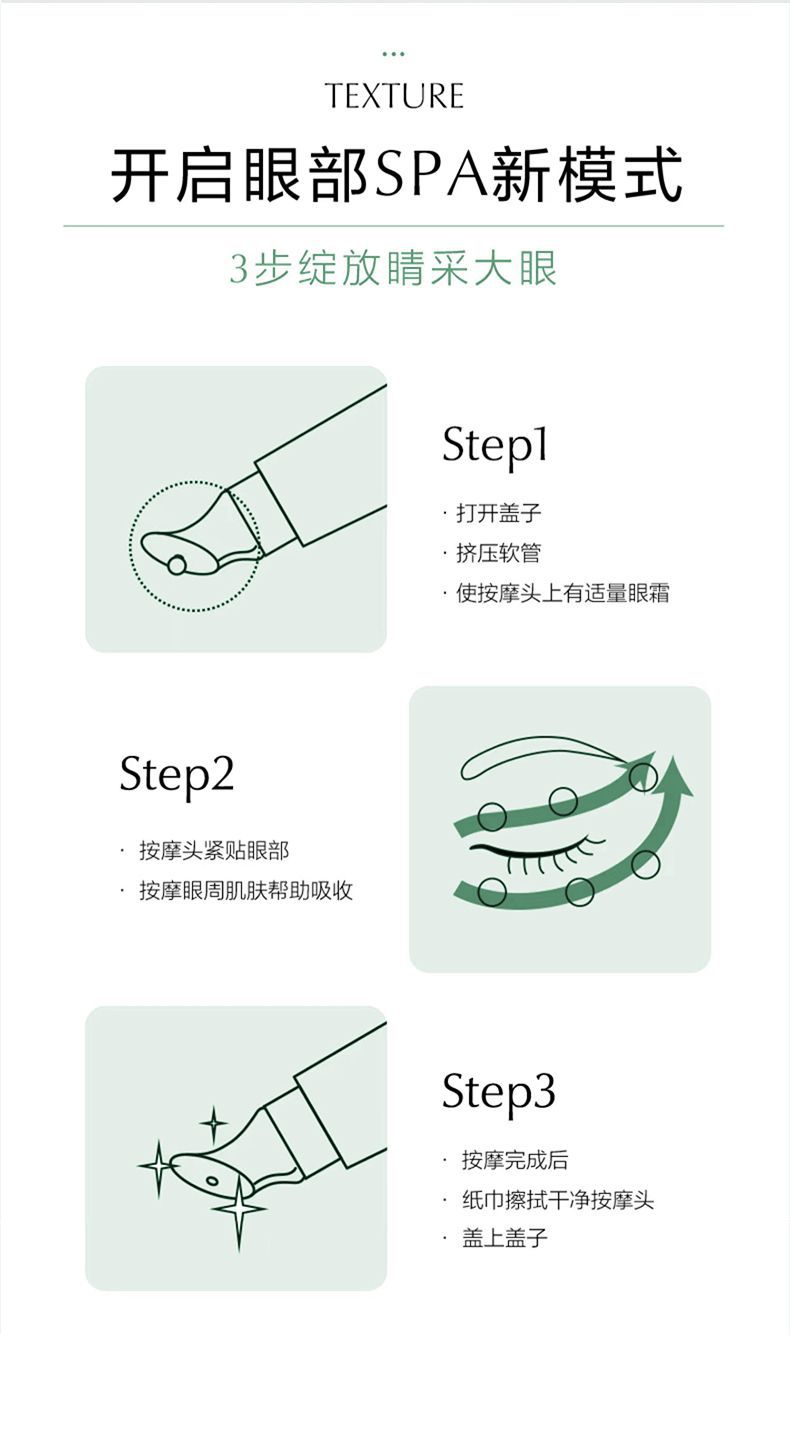 TEXTURE

开启眼部SPA新模式

3步绽放睛采大眼

Step1

· 打开盖子
· 挤压软管
· 使按摩头上有适量眼霜

Step2

· 按摩头紧贴眼部
· 按摩眼周肌肤帮助吸收

Step3

· 按摩完成后
· 纸巾擦拭干净按摩头
· 盖上盖子