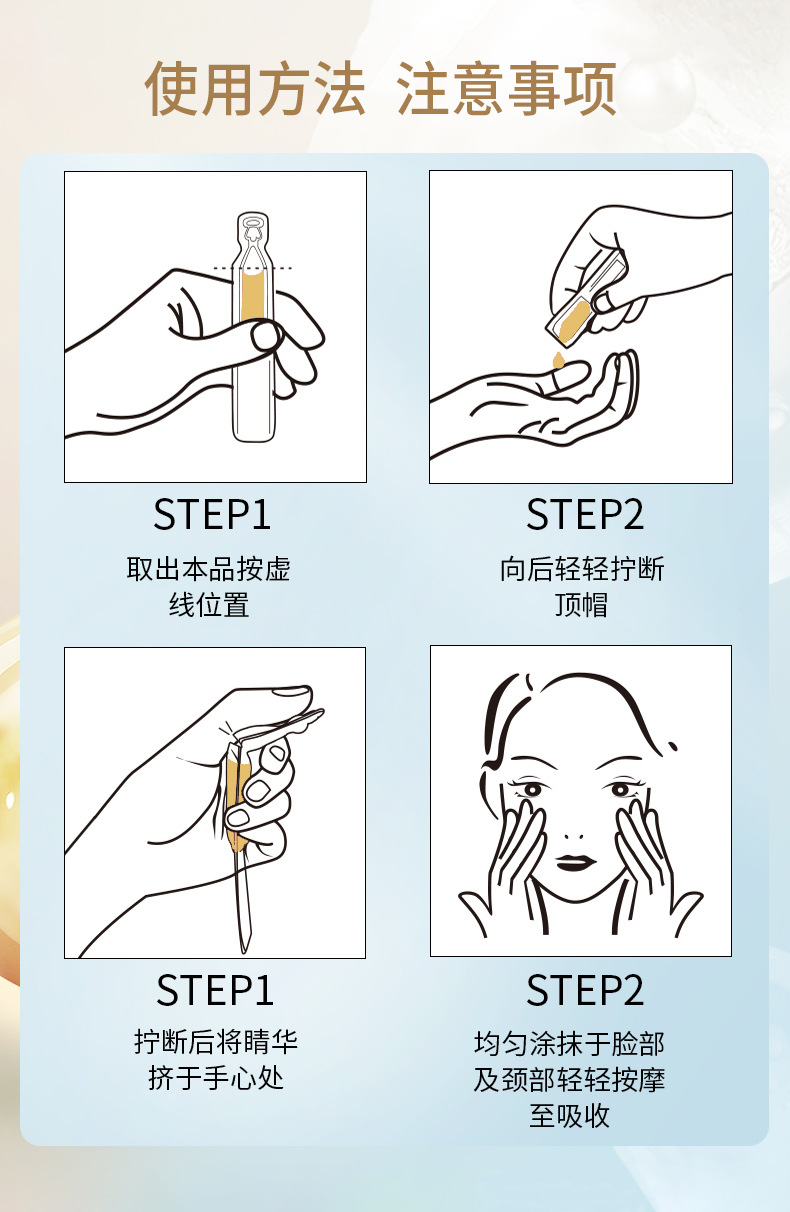 使用方法 注意事项

STEP1

取出本品按虚线位置

STEP2

向后轻轻拧断顶帽

STEP1

拧断后将睛华挤于手心处

STEP2

均匀涂抹于脸部及颈部轻轻按摩至吸收