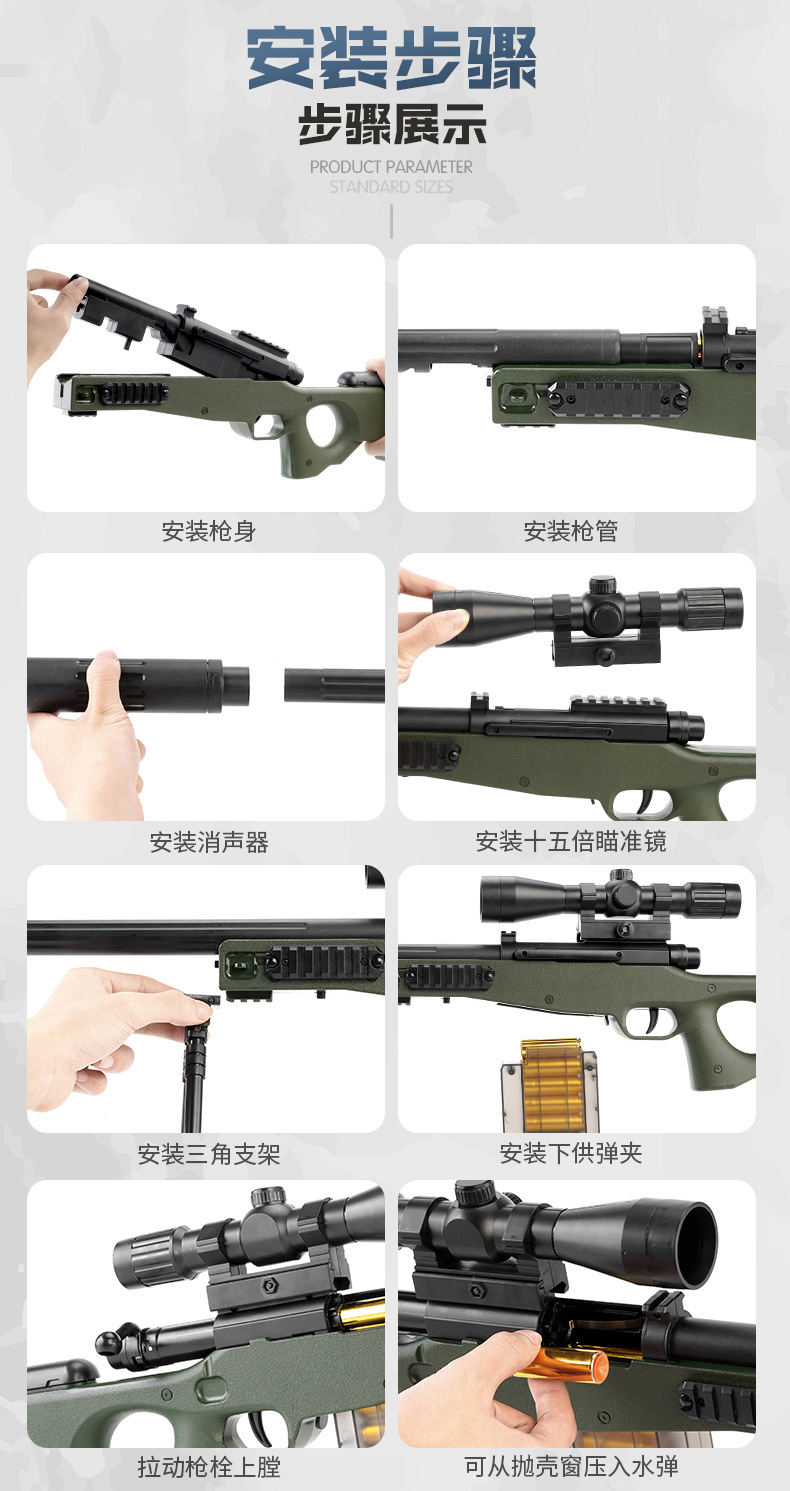 安装步骤
步骤展示
PRODUCT PARAMETER
STANDARD SIZES

安装枪身

安装枪管

安装消声器

安装十五倍瞄准镜

安装三角支架

安装下供弹夹

拉动枪栓上膛

可从抛壳窗压入水弹