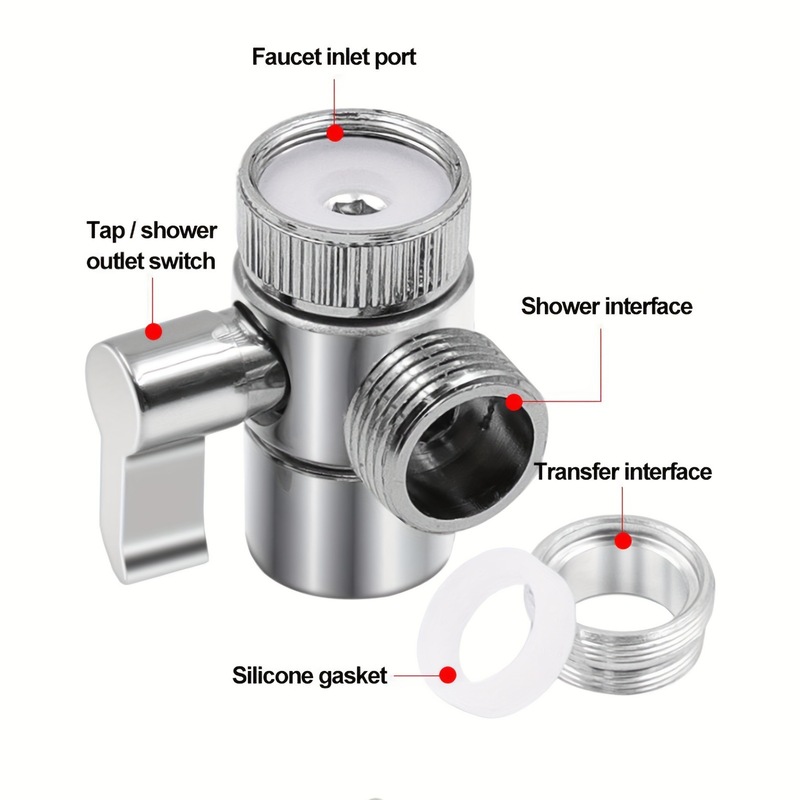 Faucet inlet port

Tap / shower outlet switch

Shower interface

Transfer interface

Silicone gasket