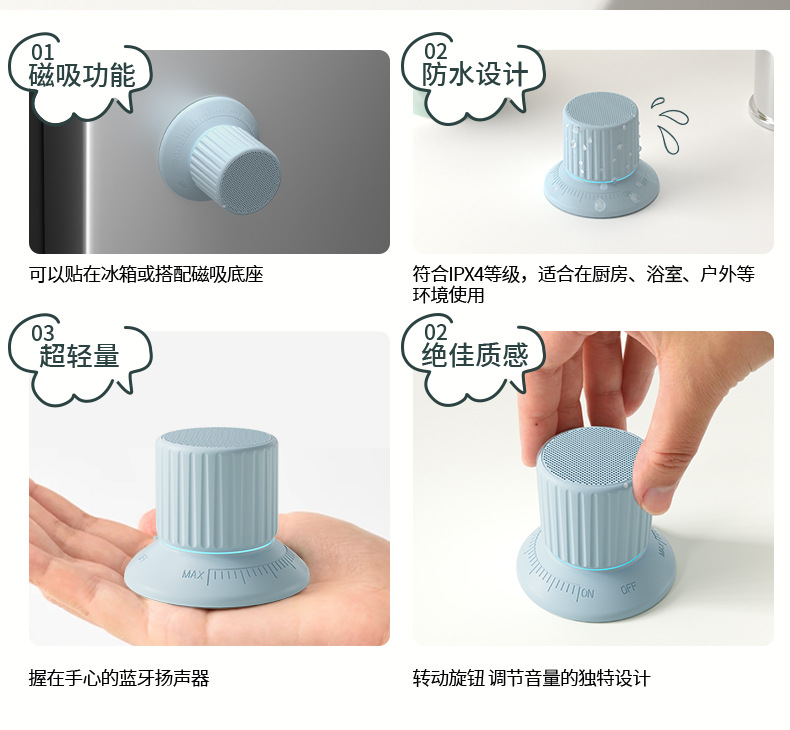 01
磁吸功能

可以贴在冰箱或搭配磁吸底座

02
防水设计

符合IPX4等级，适合在厨房、浴室、户外等环境使用

03
超轻量

MAX

握在手心的蓝牙扬声器

02
绝佳质感

ON OFF

转动旋钮 调节音量的独特设计