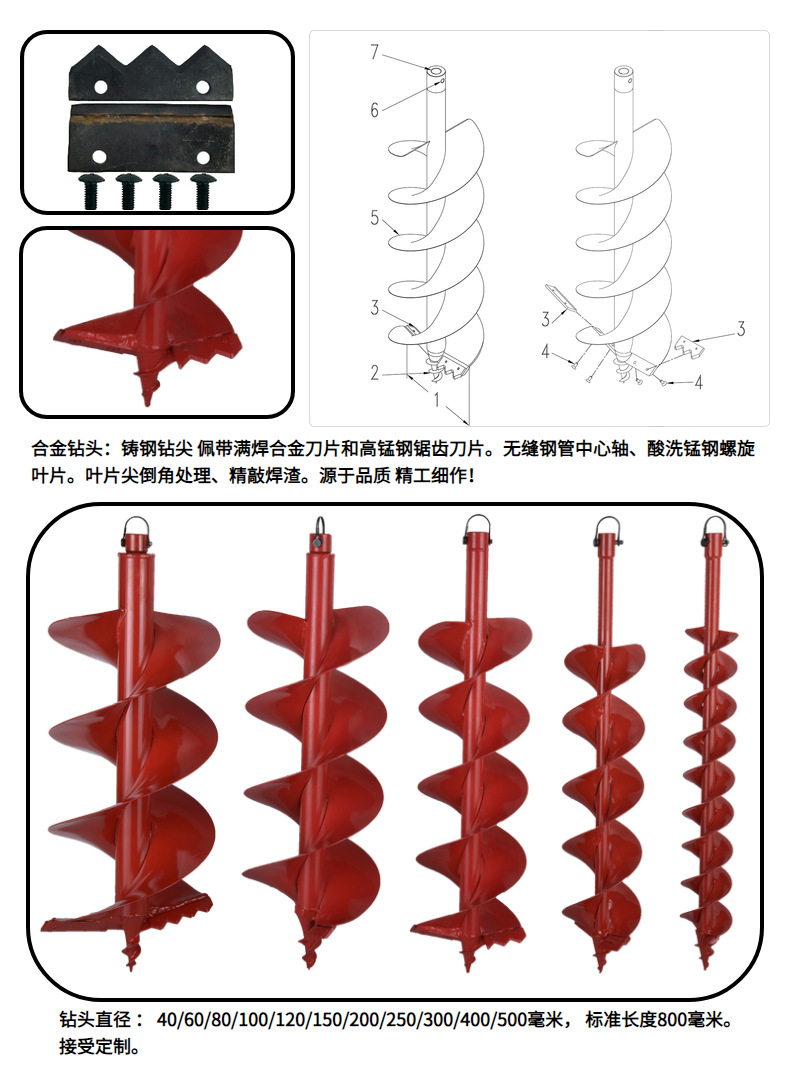 7
6
5
3
2
1
3
4
3
4

合金钻头：铸钢钻尖 佩带满焊合金刀片和高锰钢锯齿刀片。无缝钢管中心轴、酸洗锰钢螺旋叶片。叶片尖倒角处理、精敲焊渣。源于品质 精工细作！

钻头直径： 40/60/80/100/120/150/200/250/300/400/500毫米， 标准长度800毫米。接受定制。