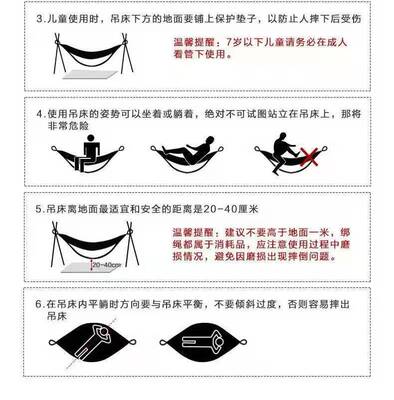 3.儿童使用时，吊床下方的地面要铺上保护垫子，以防止人摔下后受伤

温馨提醒：7岁以下儿童请务必在成人看管下使用。

4.使用吊床的姿势可以坐着或躺着，绝对不可试图站立在吊床上，那将非常危险

5.吊床离地面最适宜和安全的距离是20-40厘米

20-40cm

温馨提醒：建议不要高于地面一米，绑绳都属于消耗品，应注意使用过程中磨损情况，避免因磨损出现摔倒问题。

6.在吊床内平躺时方向要与吊床平衡，不要倾斜过度，否则容易摔出吊床