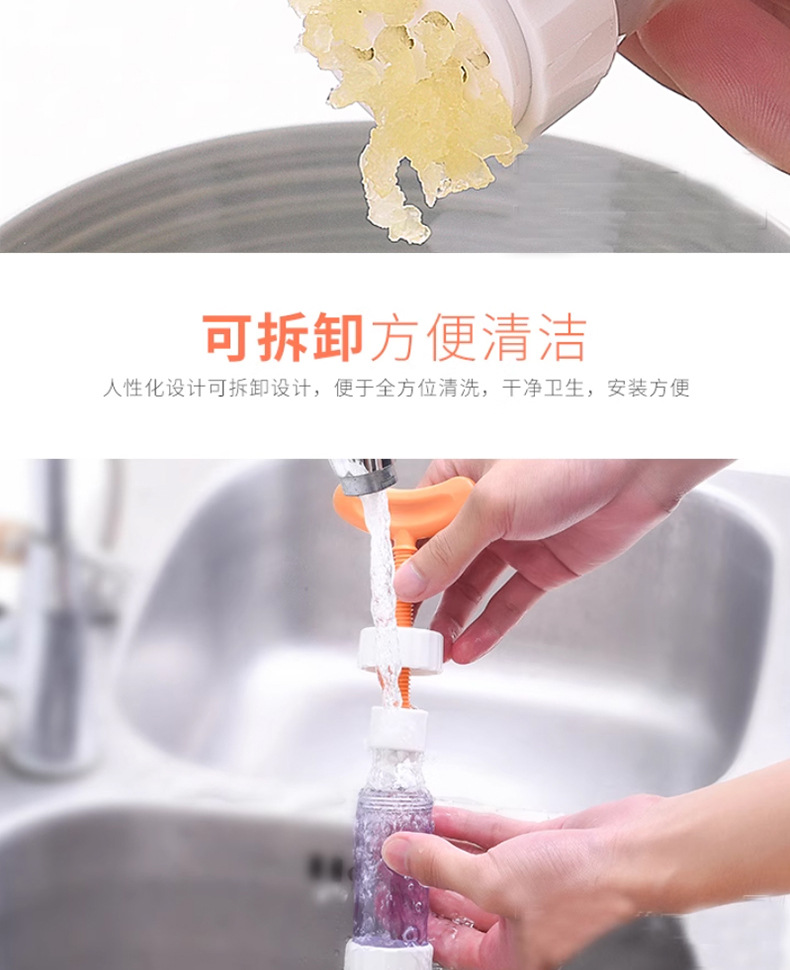 可拆卸方便清洁

人性化设计可拆卸设计，便于全方位清洗，干净卫生，安装方便