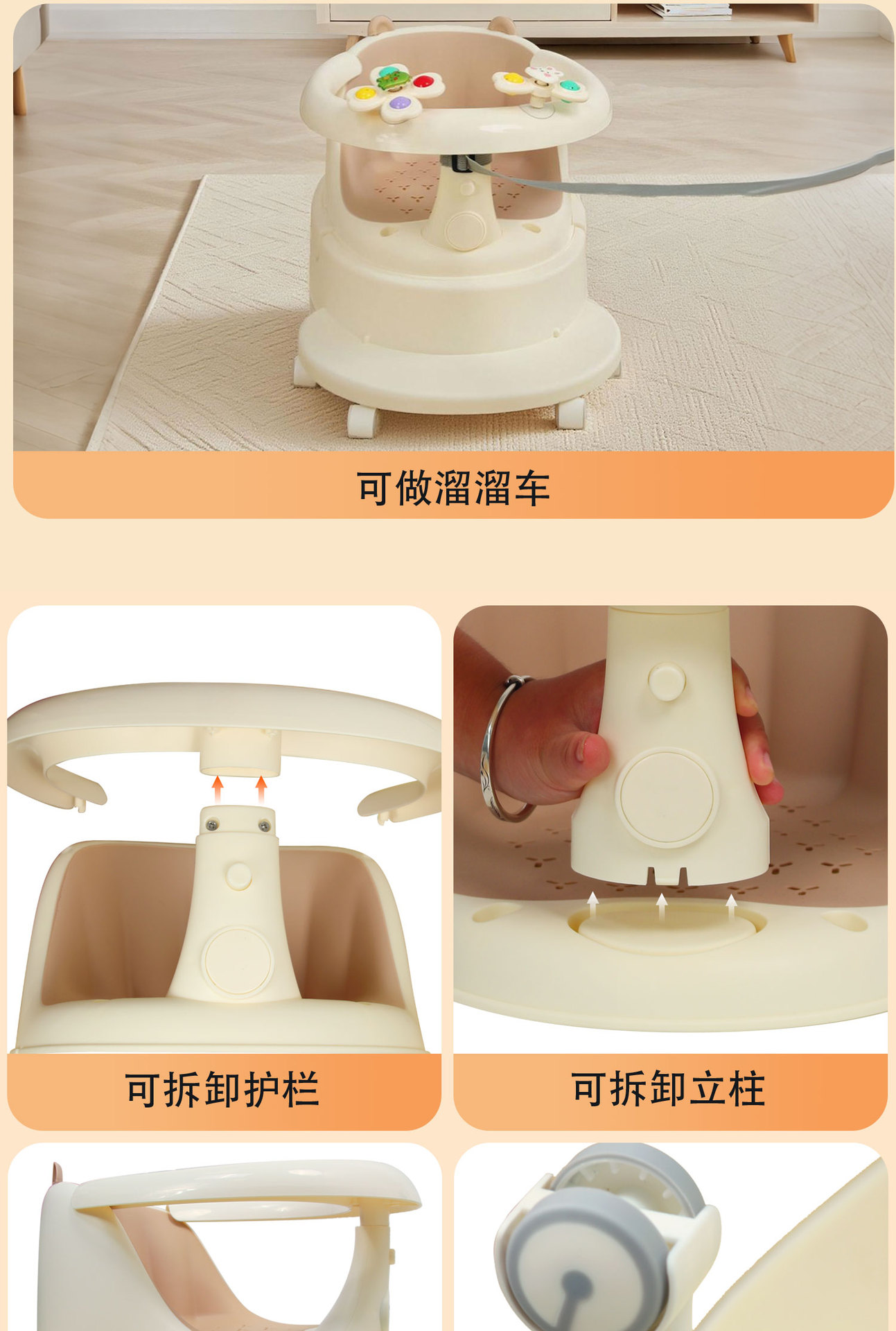 可做溜溜车

可拆卸护栏

可拆卸立柱